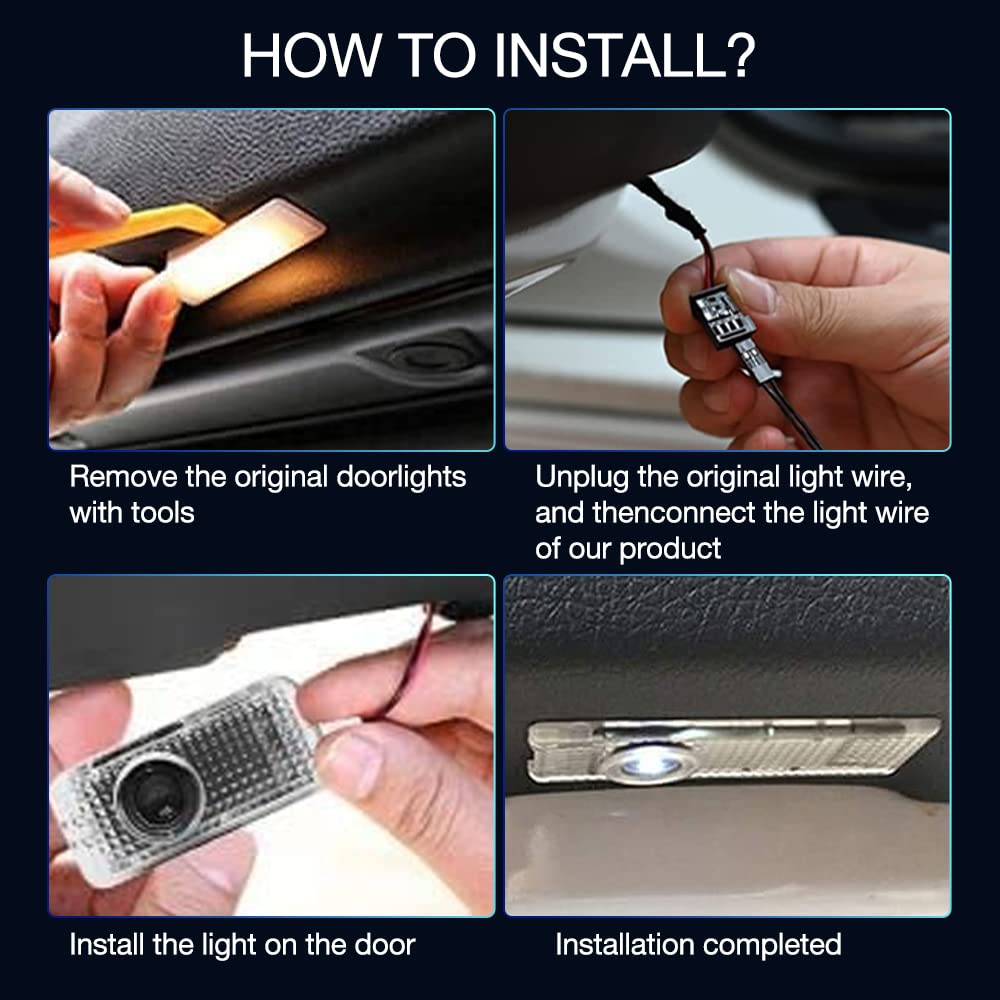 HOW TO INSTALL?

Remove the original doorlights with tools

Unplug the original light wire, and thenconnect the light wire of our product

Install the light on the door

Installation completed