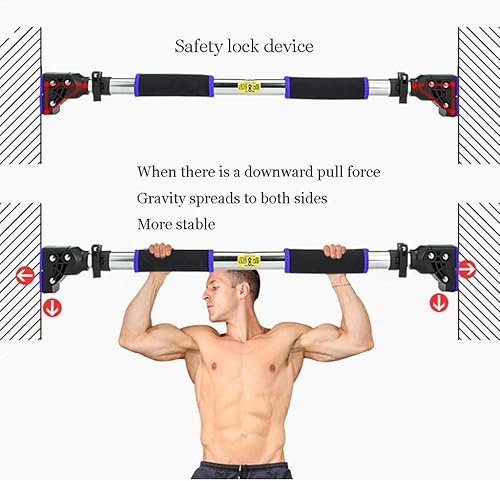 Safety lock device

When there is a downward pull force
Gravity spreads to both sides
More stable