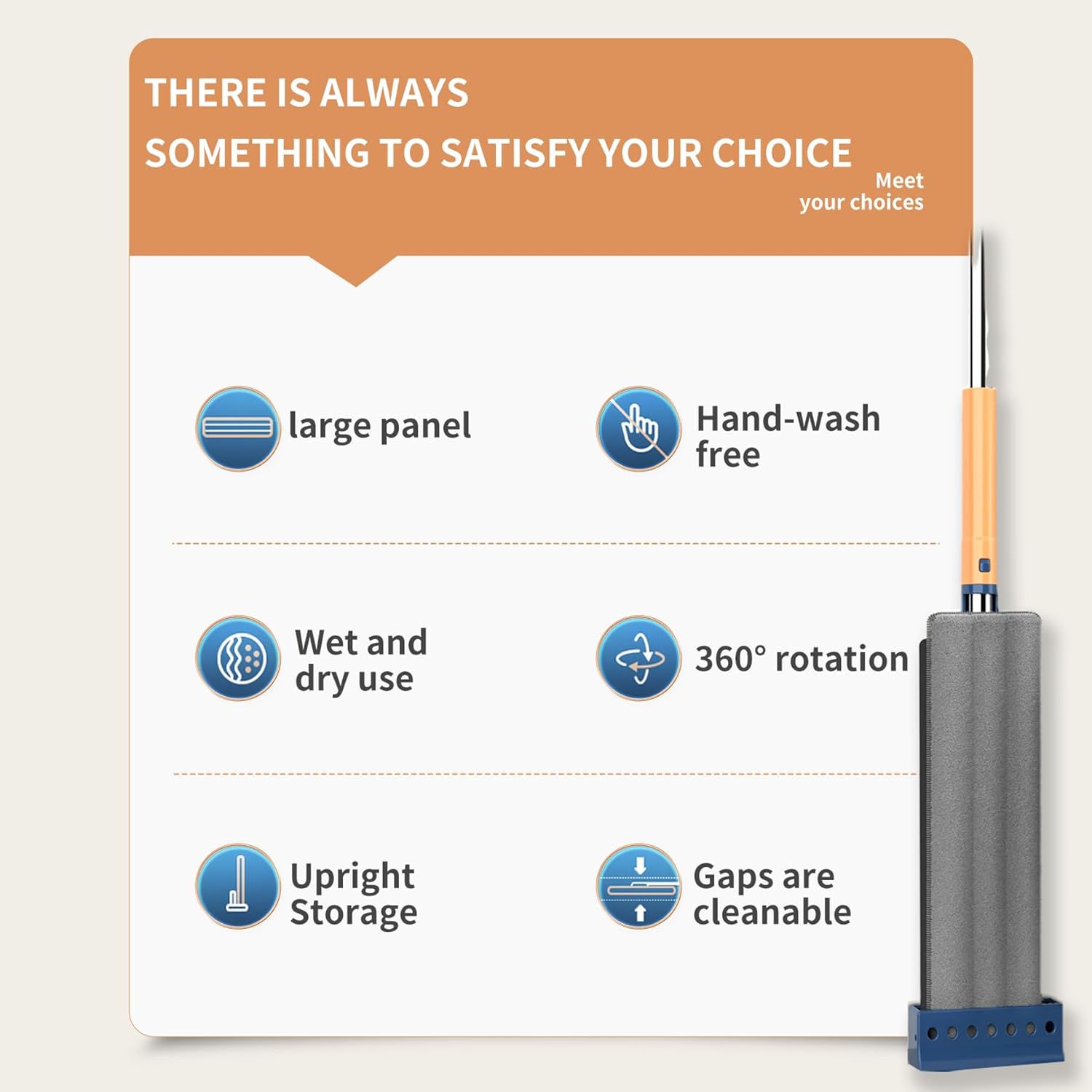 THERE IS ALWAYS
SOMETHING TO SATISFY YOUR CHOICE

Meet your choices

large panel

Hand-wash free

Wet and dry use

360° rotation

Upright Storage

Gaps are cleanable