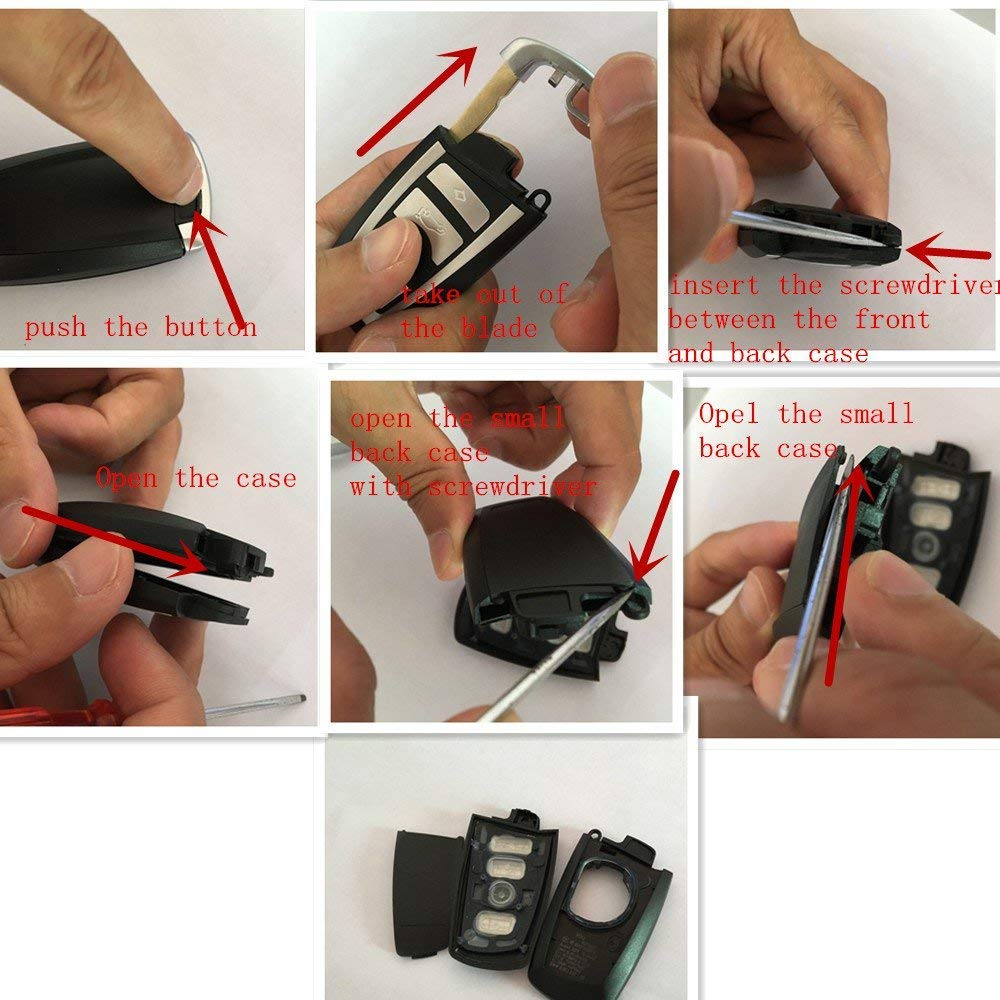 push the button

take out of the blade

insert the screwdriver between the front and back case

Open the case

open the small back case with screwdriver

Opel the small back case