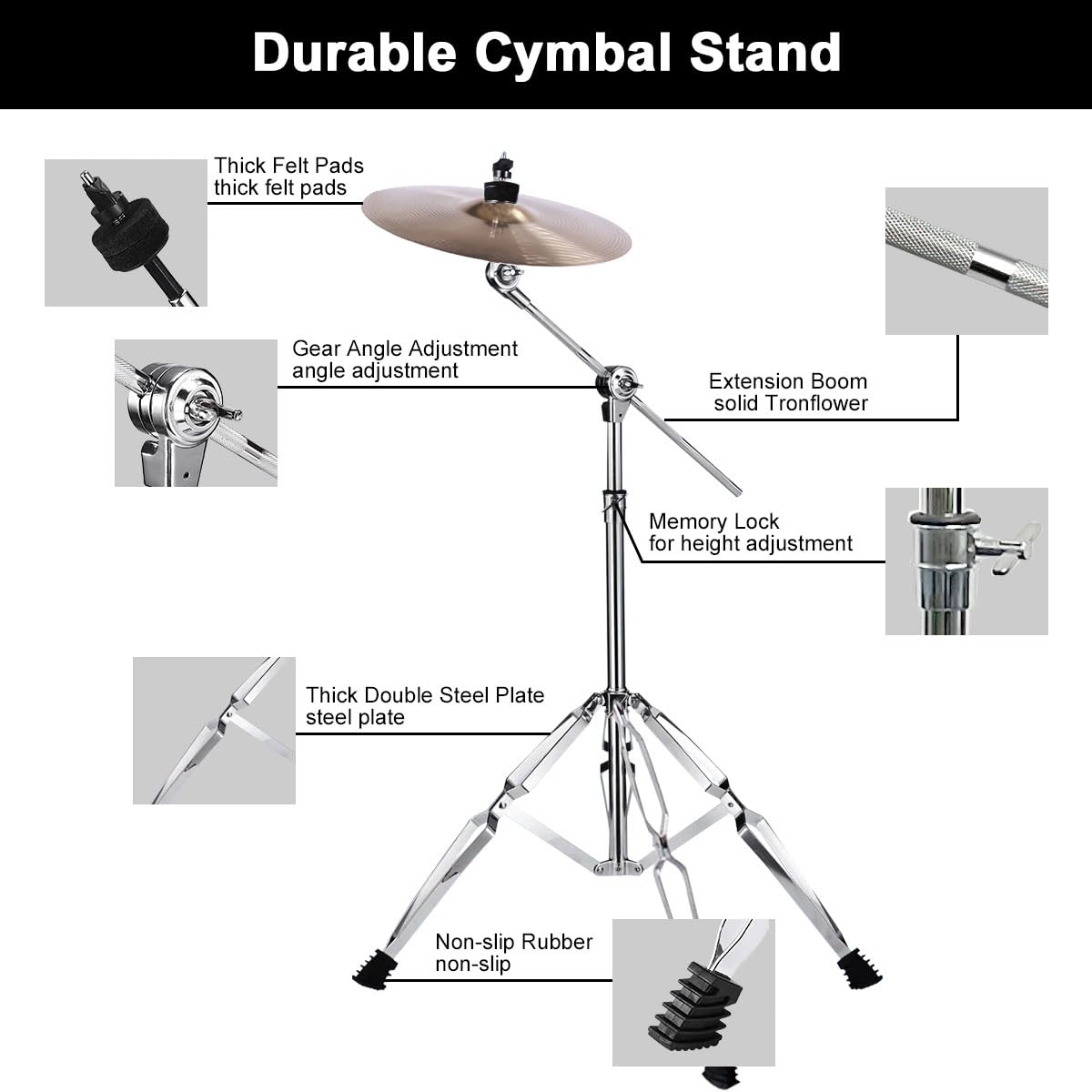 Durable Cymbal Stand

Thick Felt Pads
thick felt pads

Gear Angle Adjustment
angle adjustment

Extension Boom
solid Tronflower

Memory Lock
for height adjustment

Thick Double Steel Plate
steel plate

Non-slip Rubber
non-slip