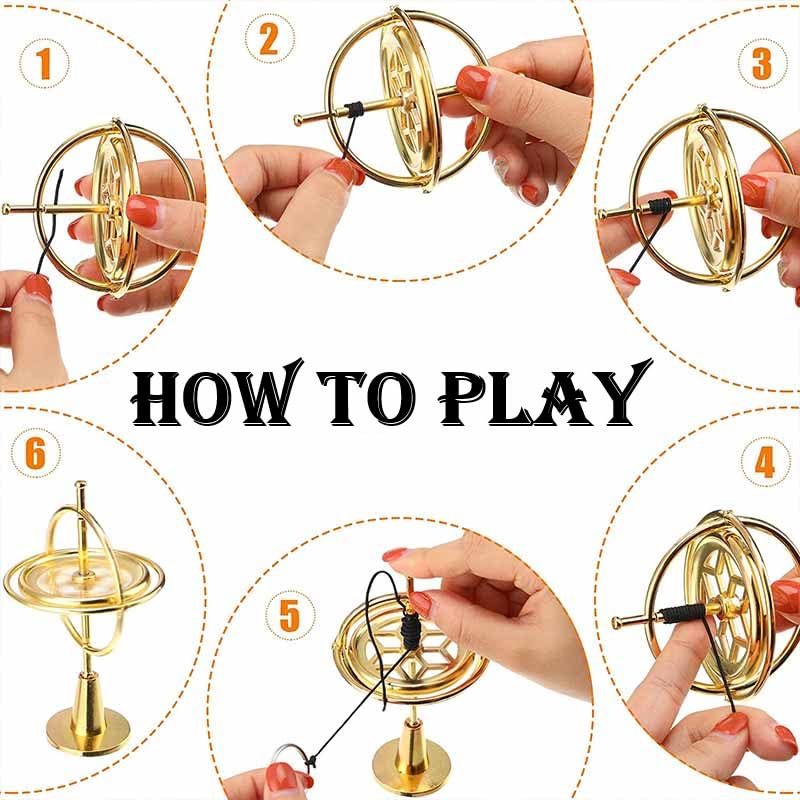 1

2

3

HOW TO PLAY

6

5

4