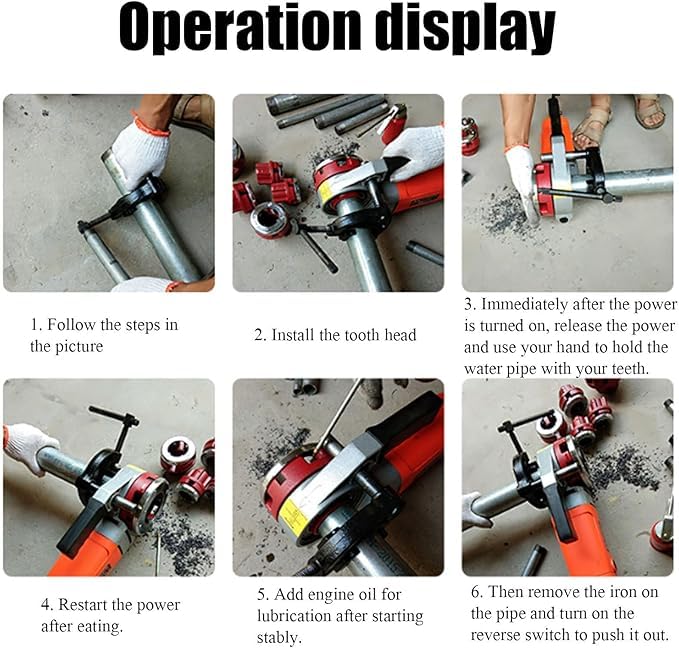 Operation display

1. Follow the steps in the picture

2. Install the tooth head

3. Immediately after the power is turned on, release the power and use your hand to hold the water pipe with your teeth.

4. Restart the power after eating.

5. Add engine oil for lubrication after starting stably.

6. Then remove the iron on the pipe and turn on the reverse switch to push it out.