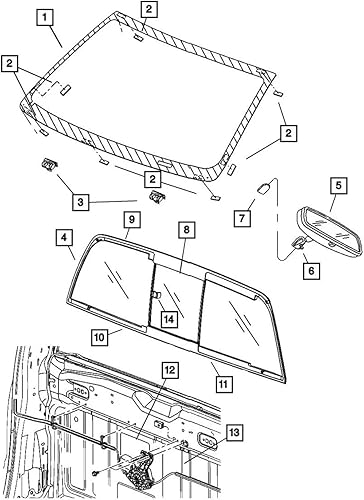 1
2
2
2
2
3
5
7
9
8
4
6
14
10
11
12
13