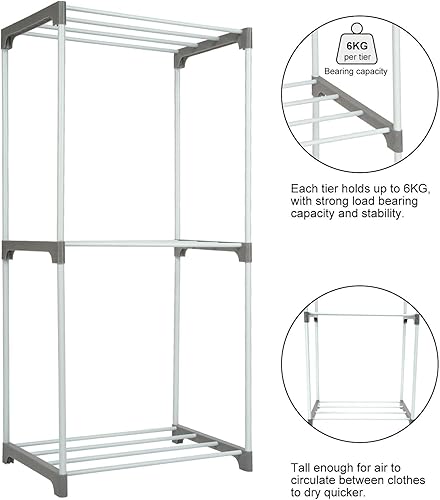 6KG
per tier
Bearing capacity

Each tier holds up to 6KG, with strong load bearing capacity and stability.

Tall enough for air to circulate between clothes to dry quicker.