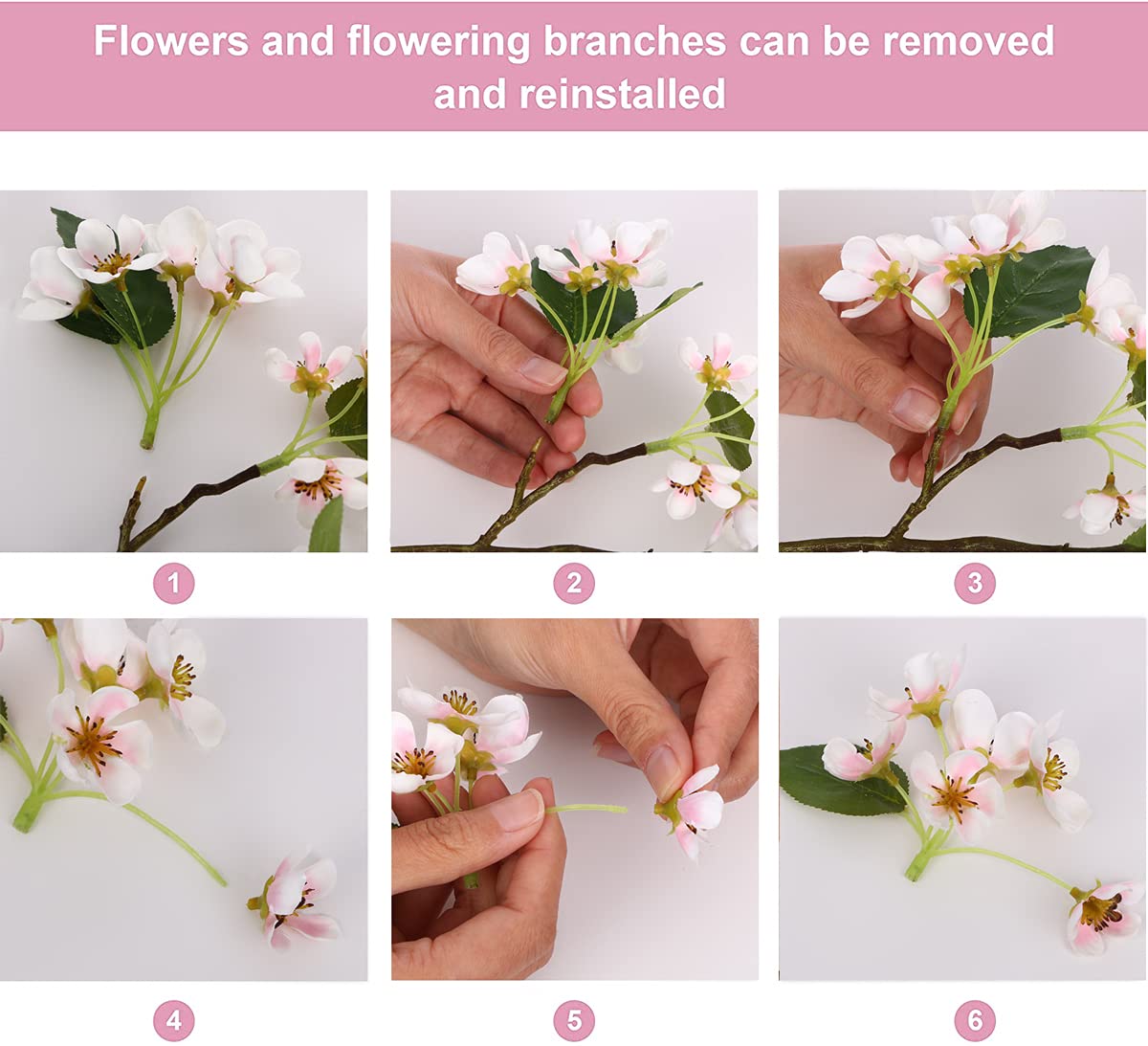 Flowers and flowering branches can be removed and reinstalled

1

2

3

4

5

6