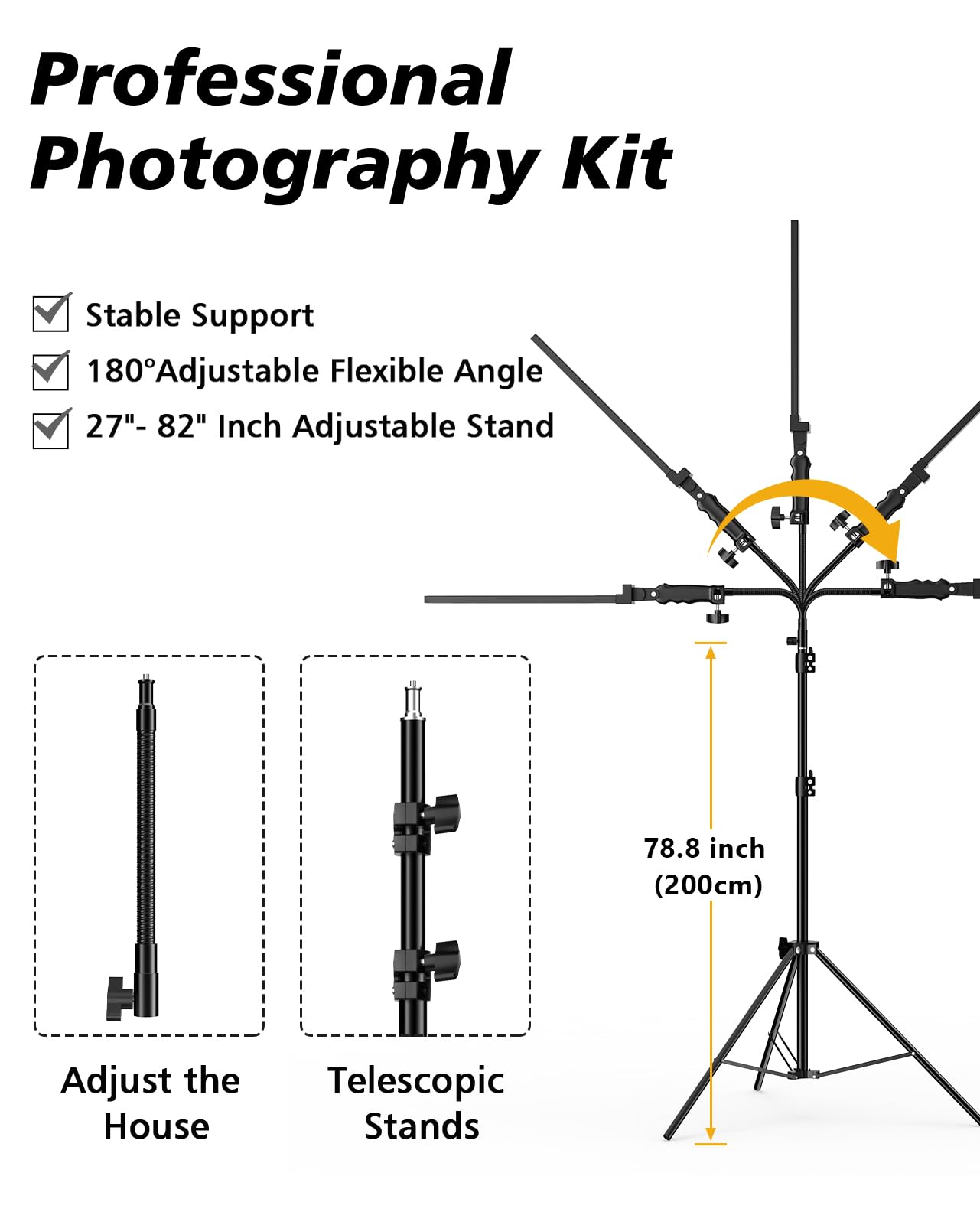 Professional Photography Kit

Stable Support

180°Adjustable Flexible Angle

27"- 82" Inch Adjustable Stand

78.8 inch (200cm)

Adjust the House

Telescopic Stands