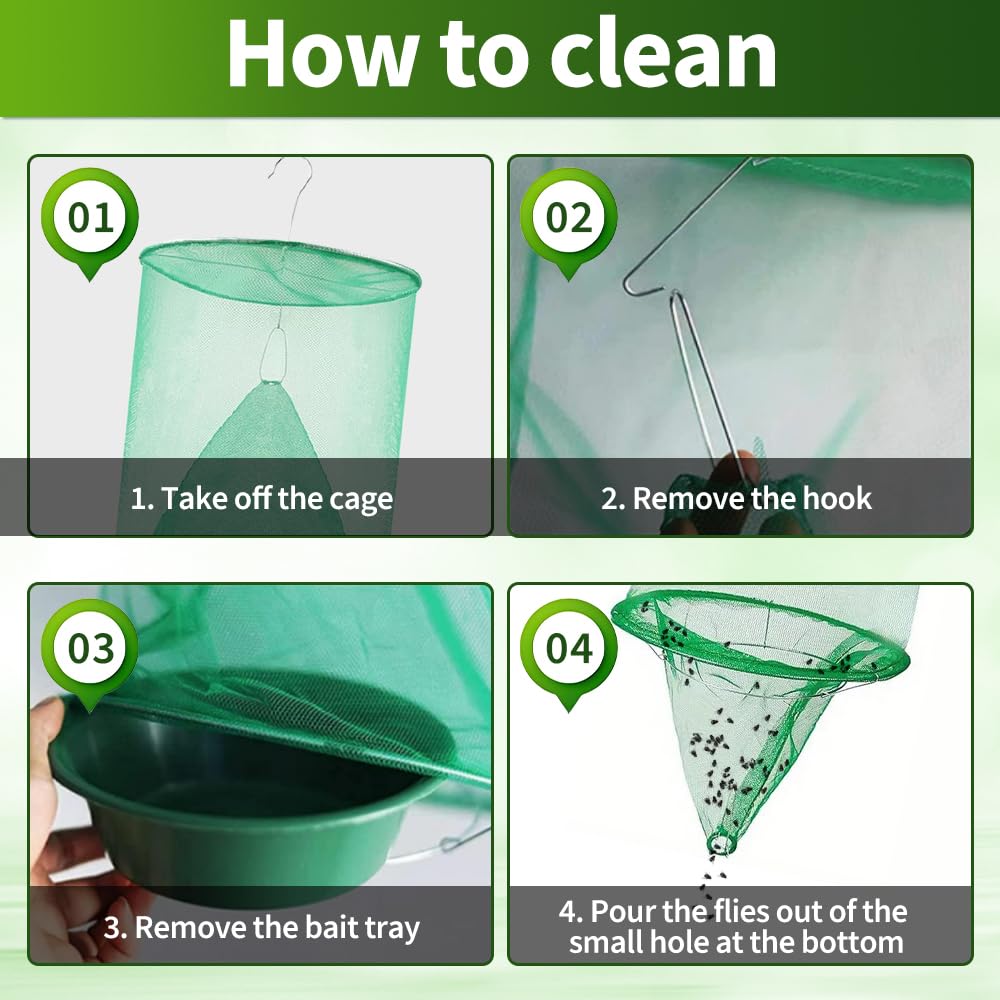 How to clean

01

1. Take off the cage

02

2. Remove the hook

03

3. Remove the bait tray

04

4. Pour the flies out of the small hole at the bottom