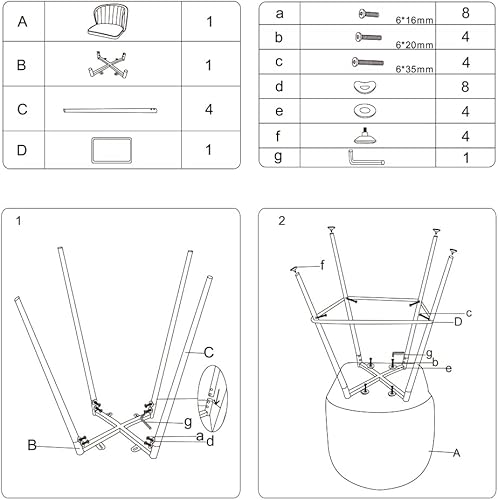 | A | | 1 |
|---|---|---|
| B | | 1 |
| C | | 4 |
| D | | 1 |

| a | 6*16mm | 8 |
|---|---|---|
| b | 6*20mm | 4 |
| c | 6*35mm | 4 |
| d | | 8 |
| e | | 4 |
| f | | 4 |
| g | | 1 |

1

C
g
a
d
B

2

f
c
D
g
b
e
A