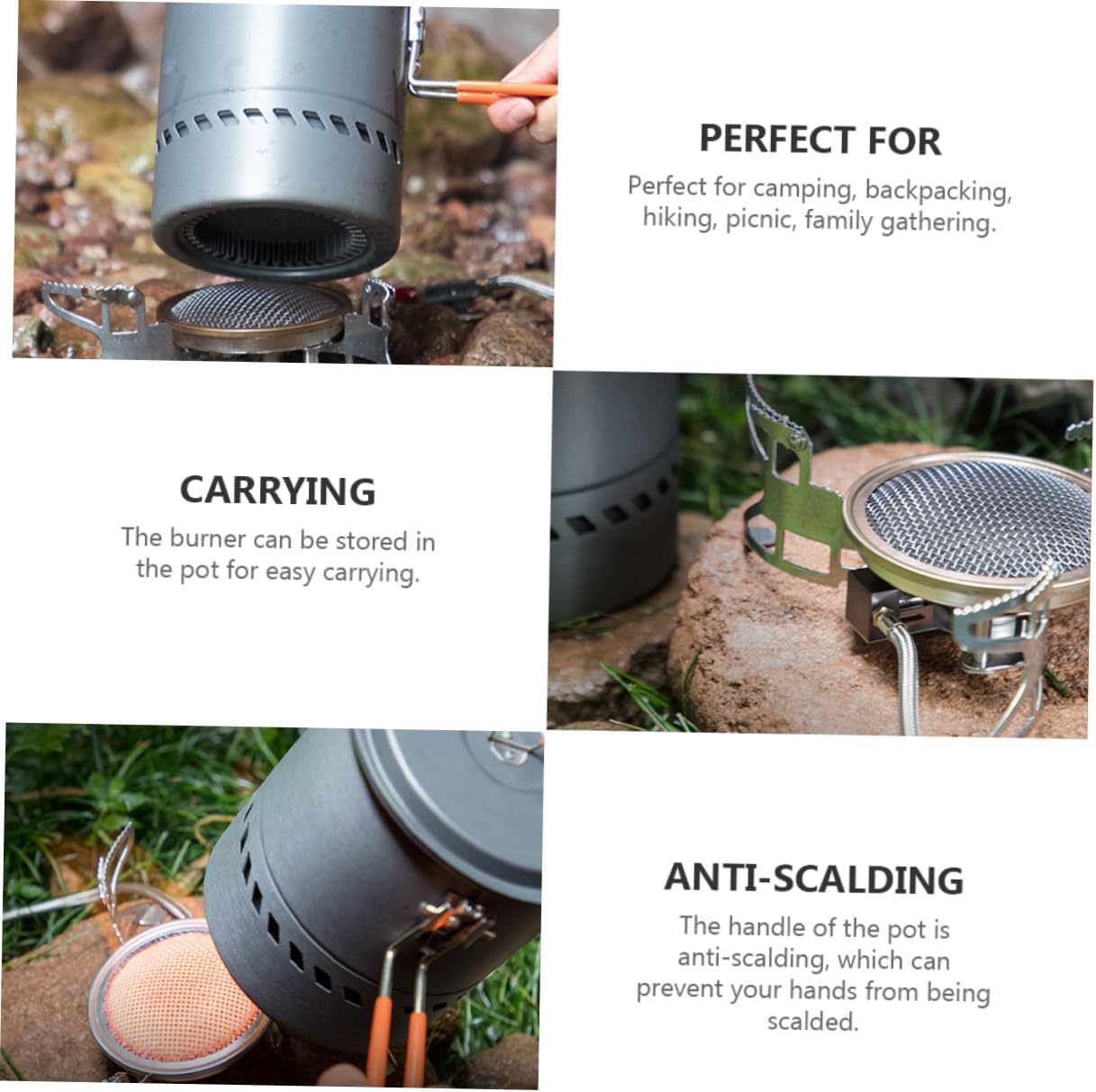 PERFECT FOR

Perfect for camping, backpacking, hiking, picnic, family gathering.

CARRYING

The burner can be stored in the pot for easy carrying.

ANTI-SCALDING

The handle of the pot is anti-scalding, which can prevent your hands from being scalded.