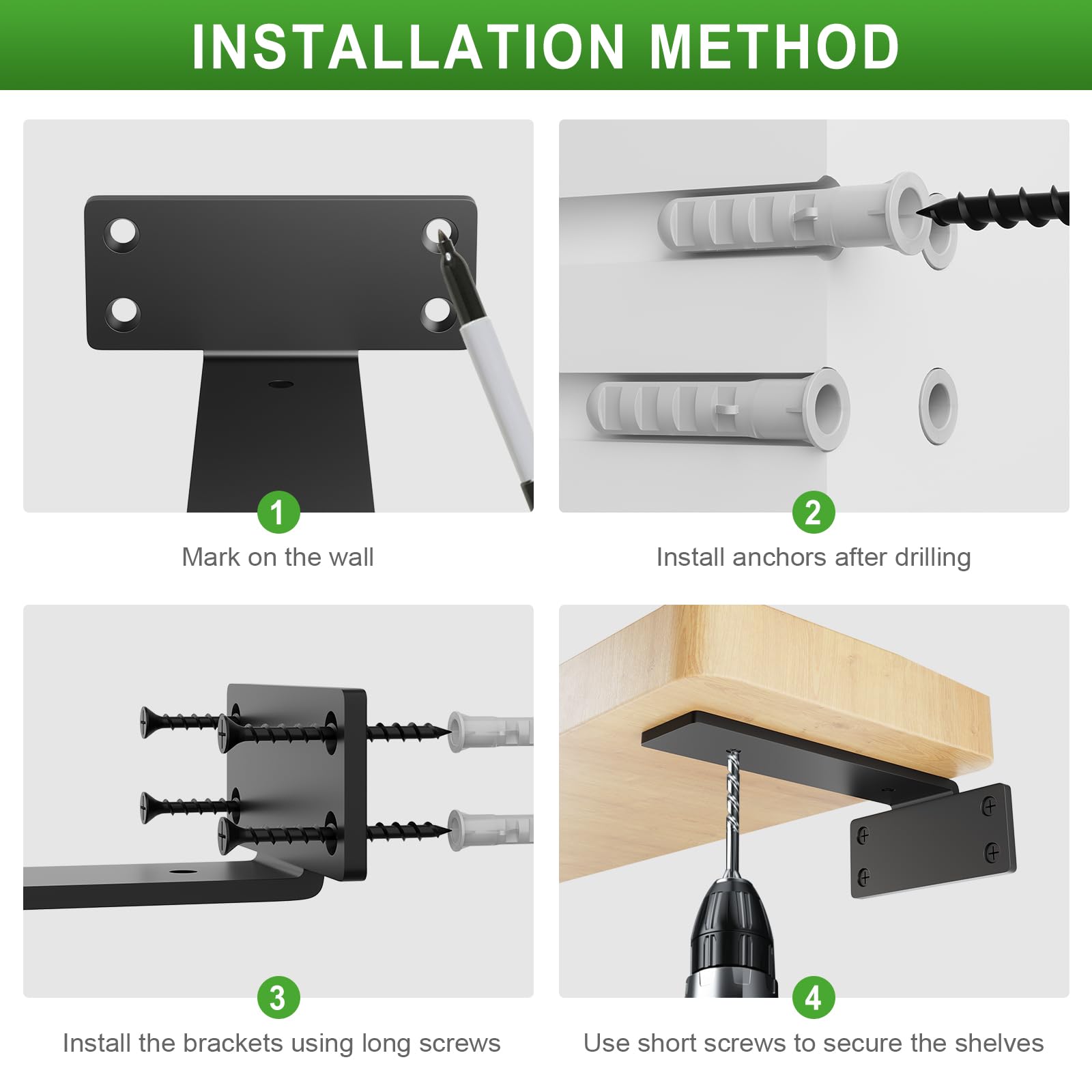 INSTALLATION METHOD

1
Mark on the wall

2
Install anchors after drilling

3
Install the brackets using long screws

4
Use short screws to secure the shelves