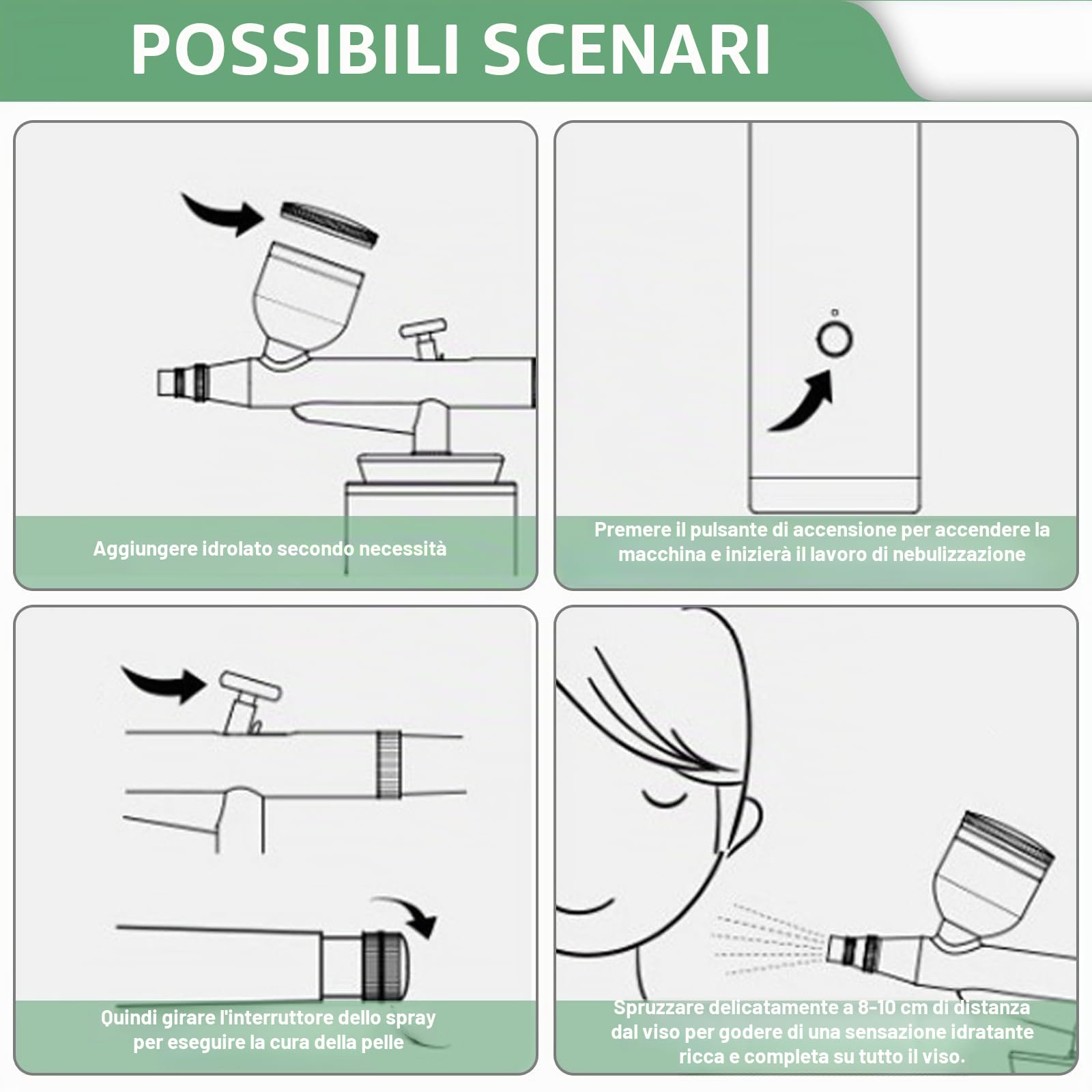 POSSIBILI SCENARI

Aggiungere idrolato secondo necessità

Premere il pulsante di accensione per accendere la macchina e inizierà il lavoro di nebulizzazione

Quindi girare l'interruttore dello spray per eseguire la cura della pelle

Spruzzare delicatamente a 8-10 cm di distanza dal viso per godere di una sensazione idratante ricca e completa su tutto il viso.