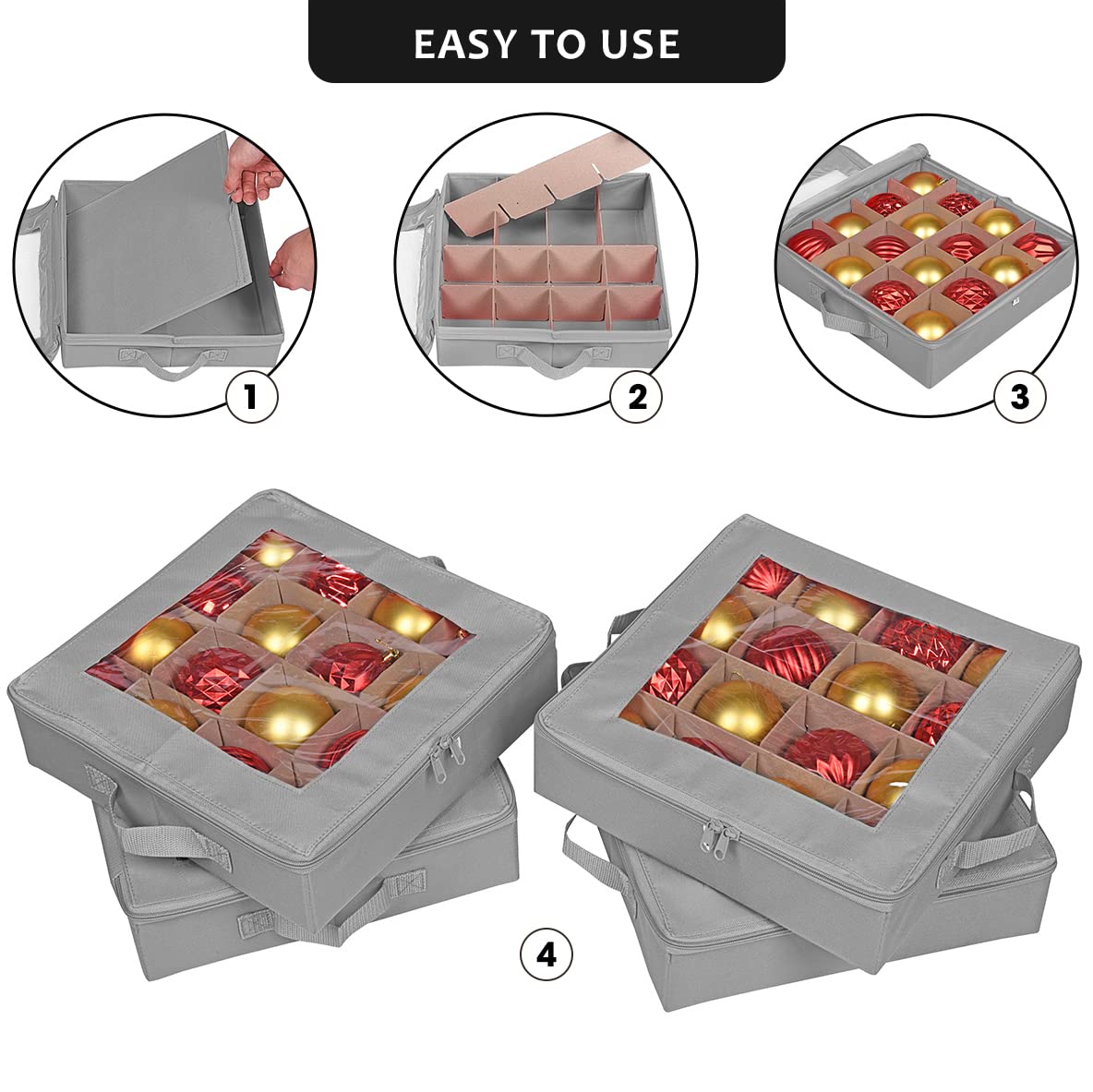 EASY TO USE

1

2

3

4