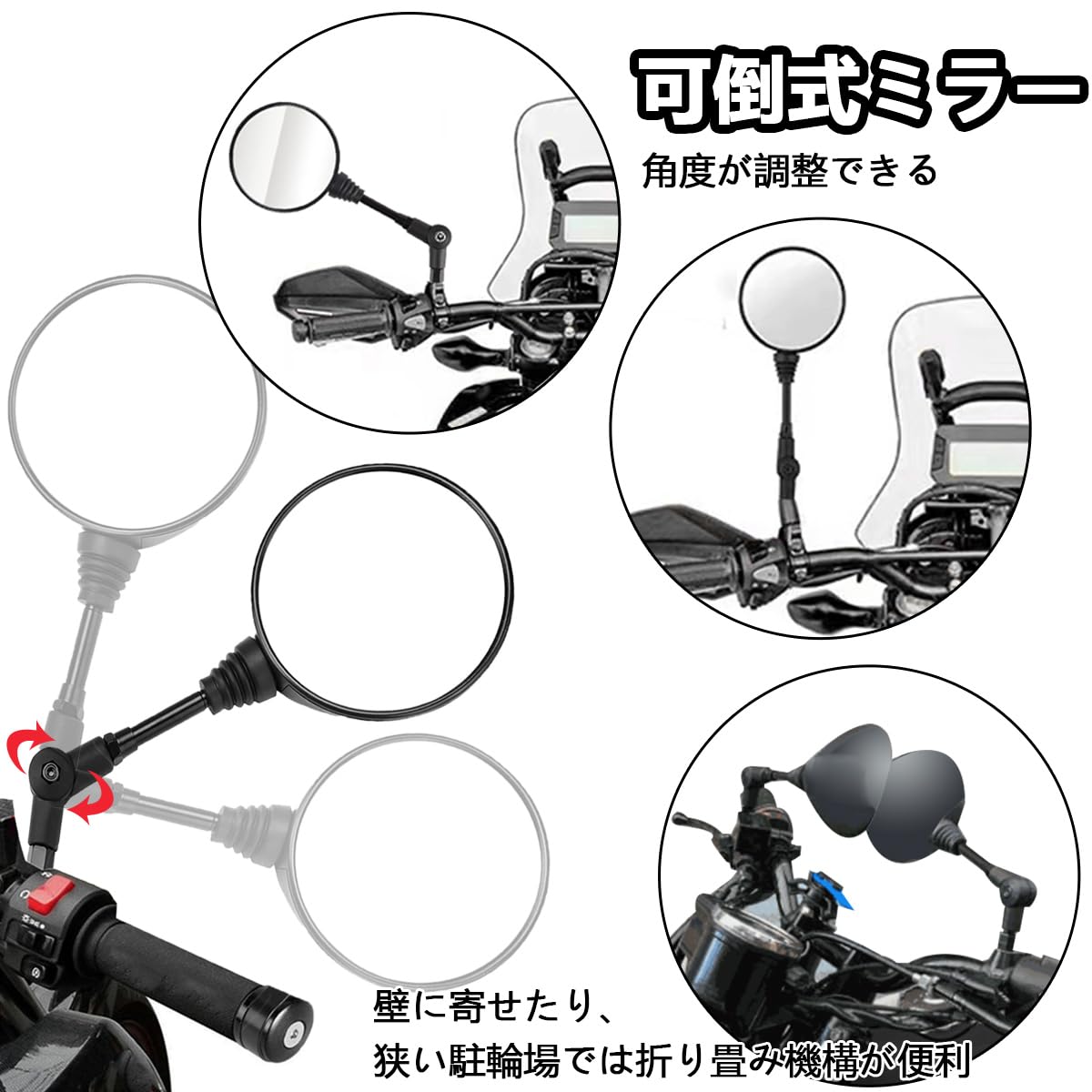 可倒式ミラー

角度が調整できる

壁に寄せたり、
狭い駐輪場では折り畳み機構が便利