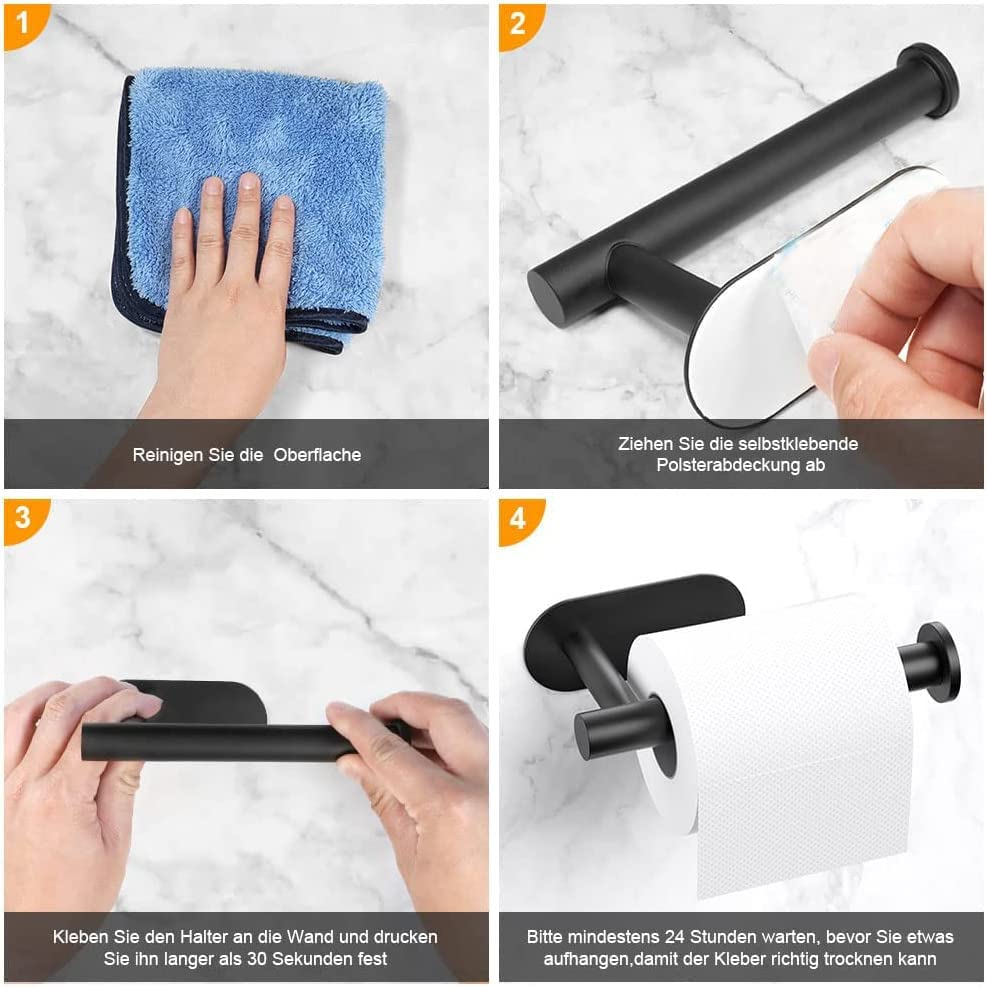 1

Reinigen Sie die Oberflache

2

Ziehen Sie die selbstklebende Polsterabdeckung ab

3

Kleben Sie den Halter an die Wand und drucken Sie ihn langer als 30 Sekunden fest

4

Bitte mindestens 24 Stunden warten, bevor Sie etwas aufhangen,damit der Kleber richtig trocknen kann