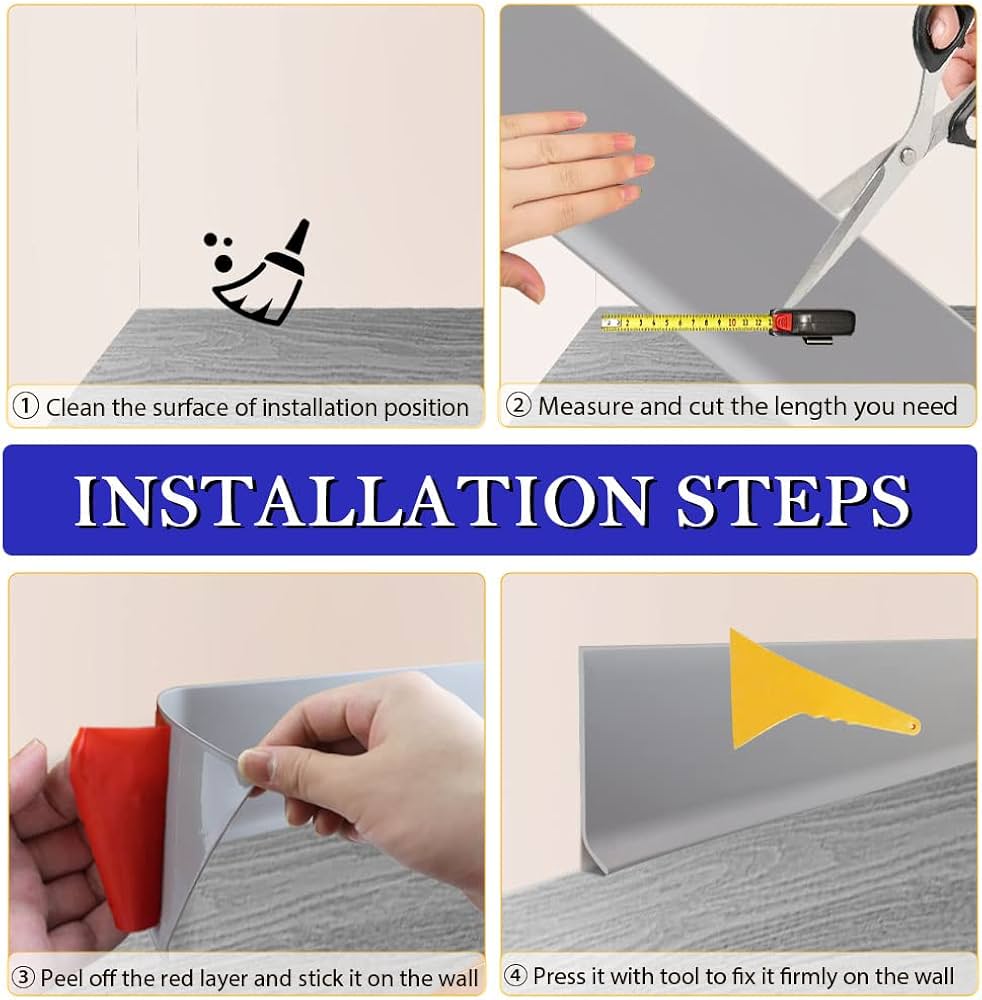 ① Clean the surface of installation position

② Measure and cut the length you need

INSTALLATION STEPS

③ Peel off the red layer and stick it on the wall

④ Press it with tool to fix it firmly on the wall