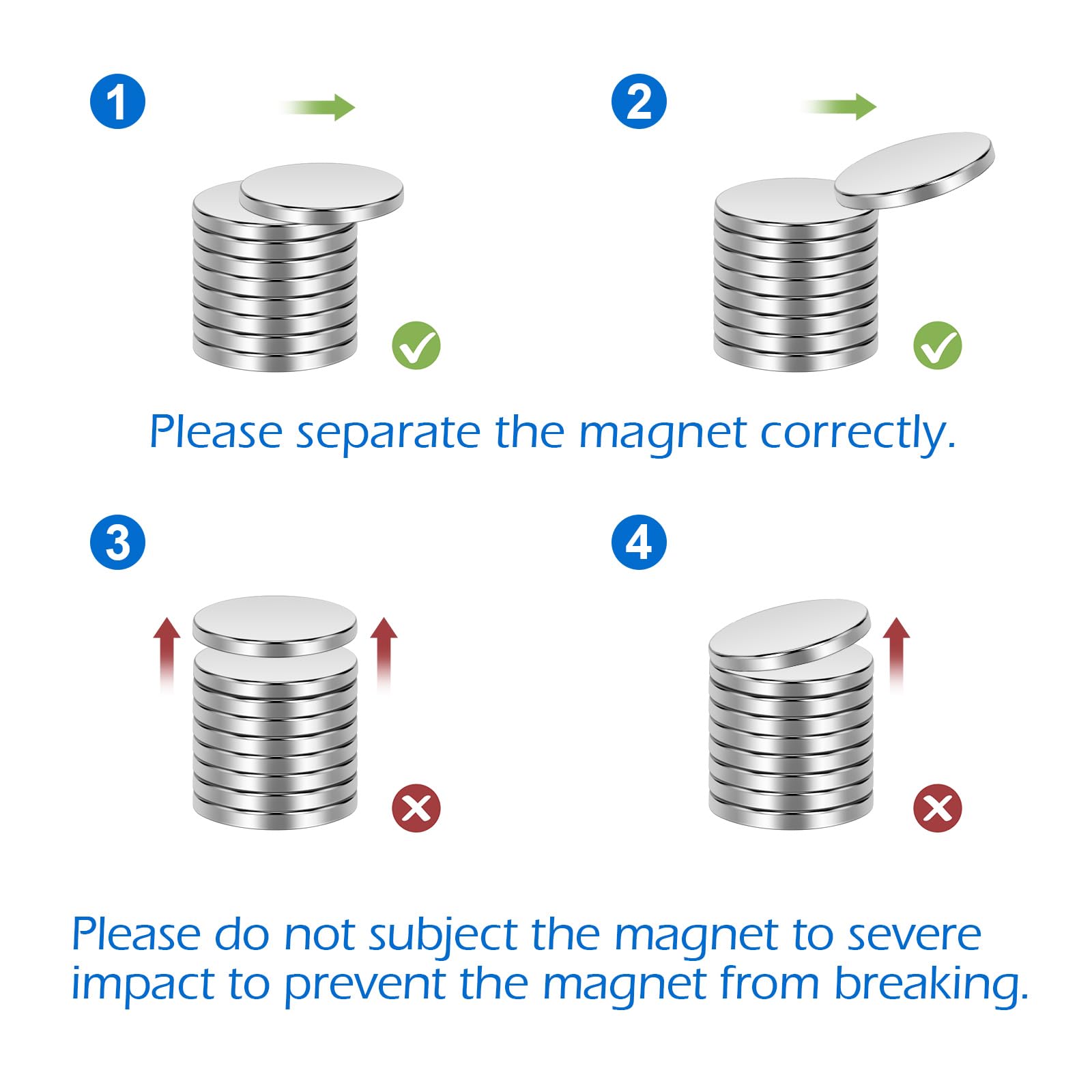 1

2

Please separate the magnet correctly.

3

4

Please do not subject the magnet to severe impact to prevent the magnet from breaking.