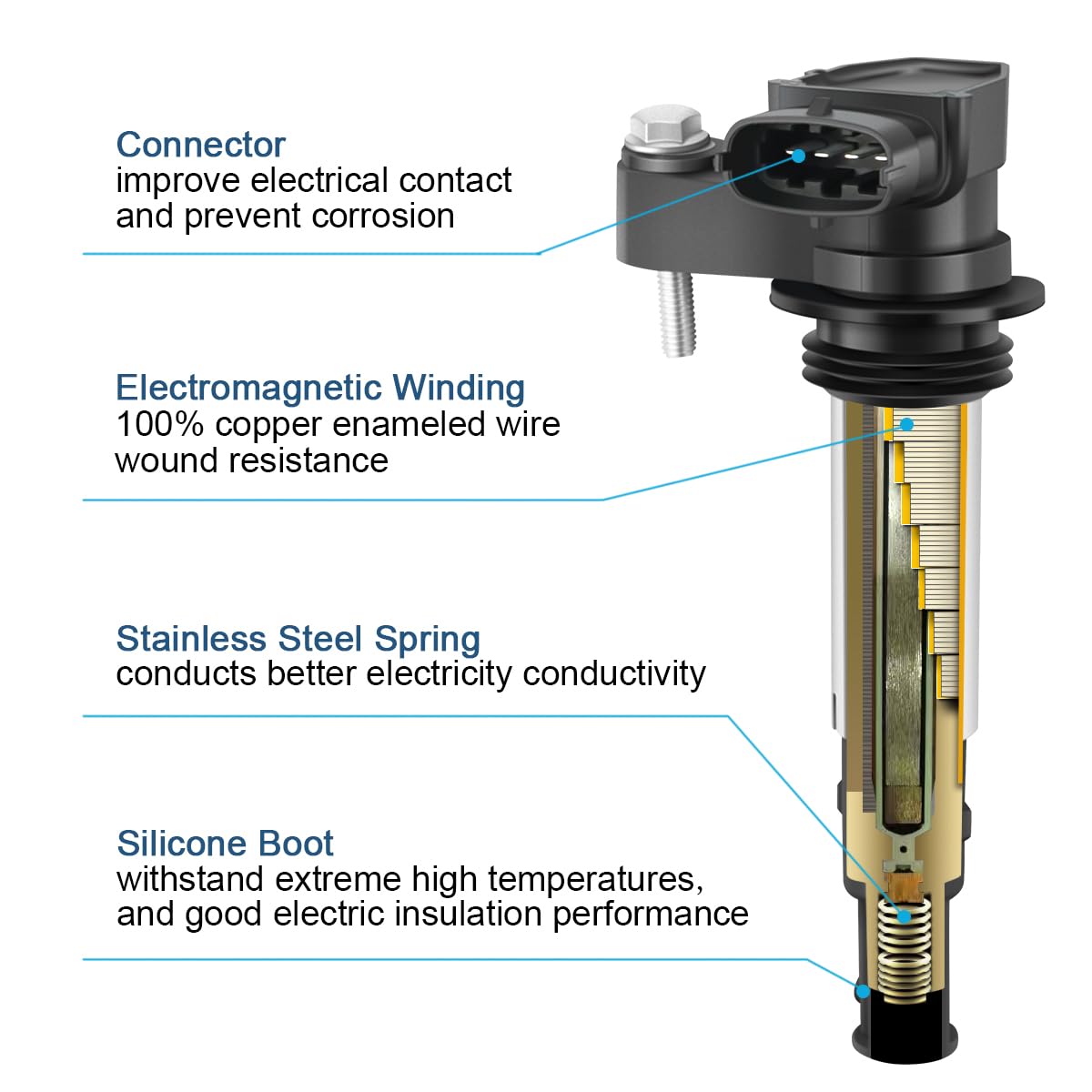 Connector
improve electrical contact and prevent corrosion

Electromagnetic Winding
100% copper enameled wire wound resistance

Stainless Steel Spring
conducts better electricity conductivity

Silicone Boot
withstand extreme high temperatures, and good electric insulation performance