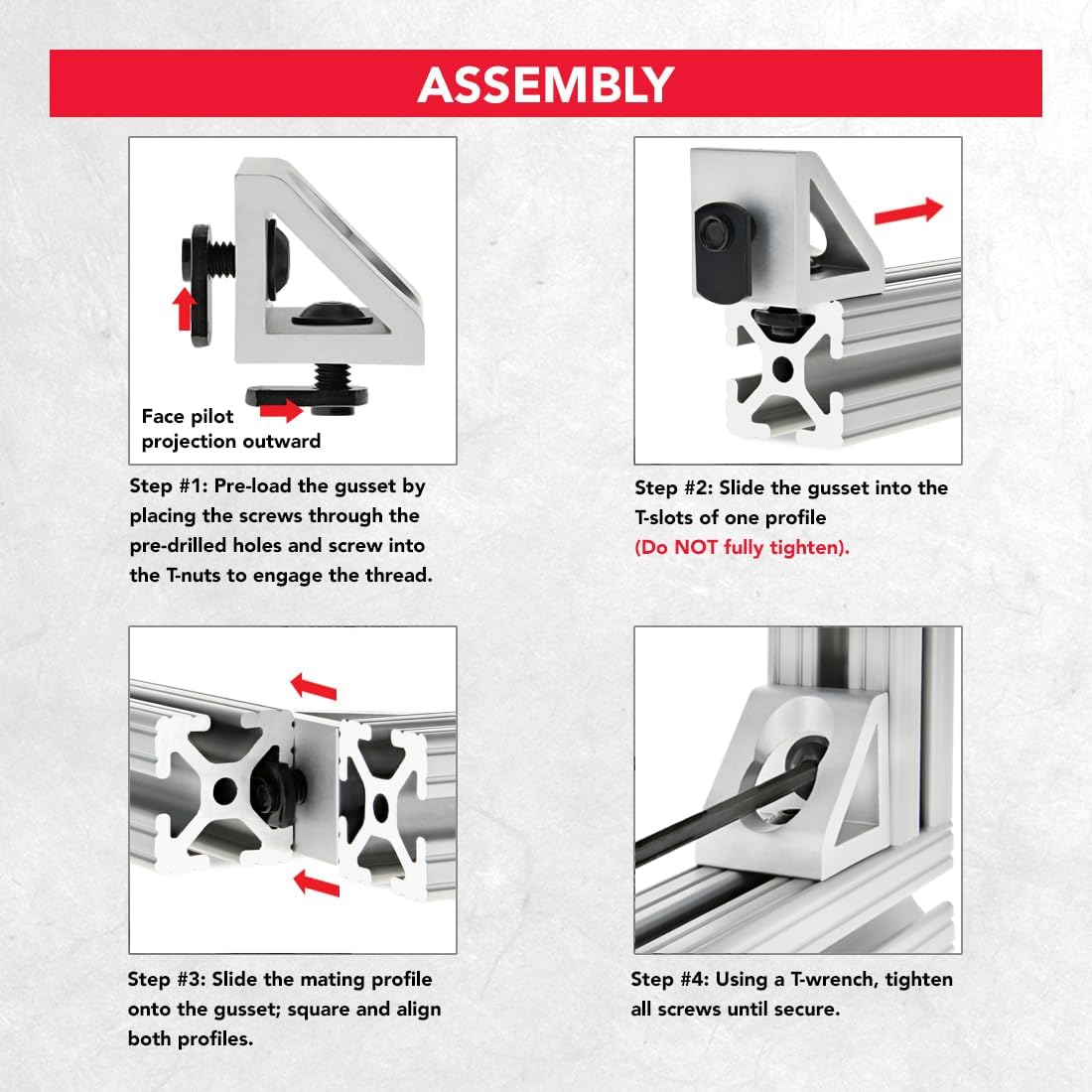 ASSEMBLY

Face pilot projection outward

Step #1: Pre-load the gusset by placing the screws through the pre-drilled holes and screw into the T-nuts to engage the thread.

Step #2: Slide the gusset into the T-slots of one profile (Do NOT fully tighten).

Step #3: Slide the mating profile onto the gusset; square and align both profiles.

Step #4: Using a T-wrench, tighten all screws until secure.