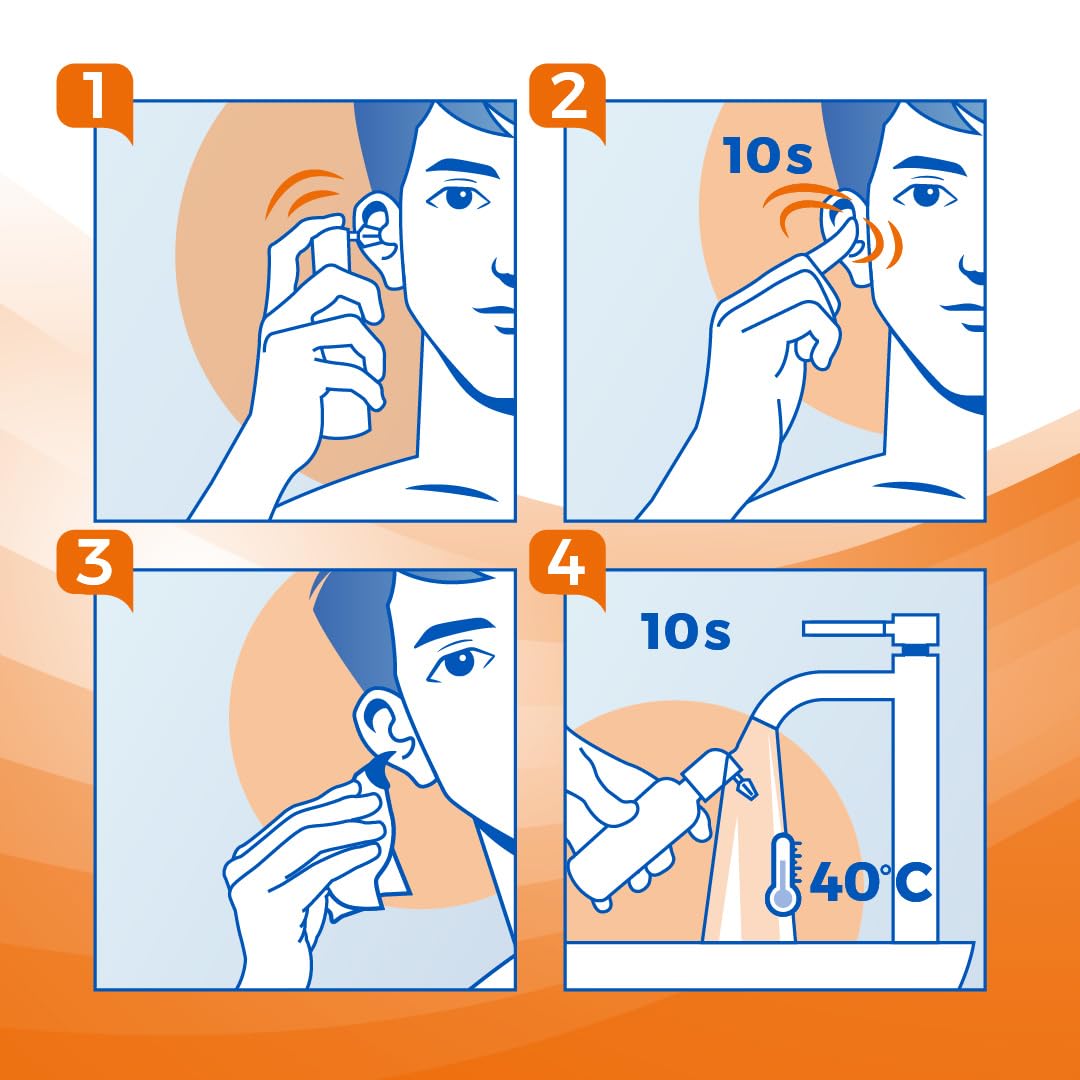 1

2

10s

3

4

10s

40°C