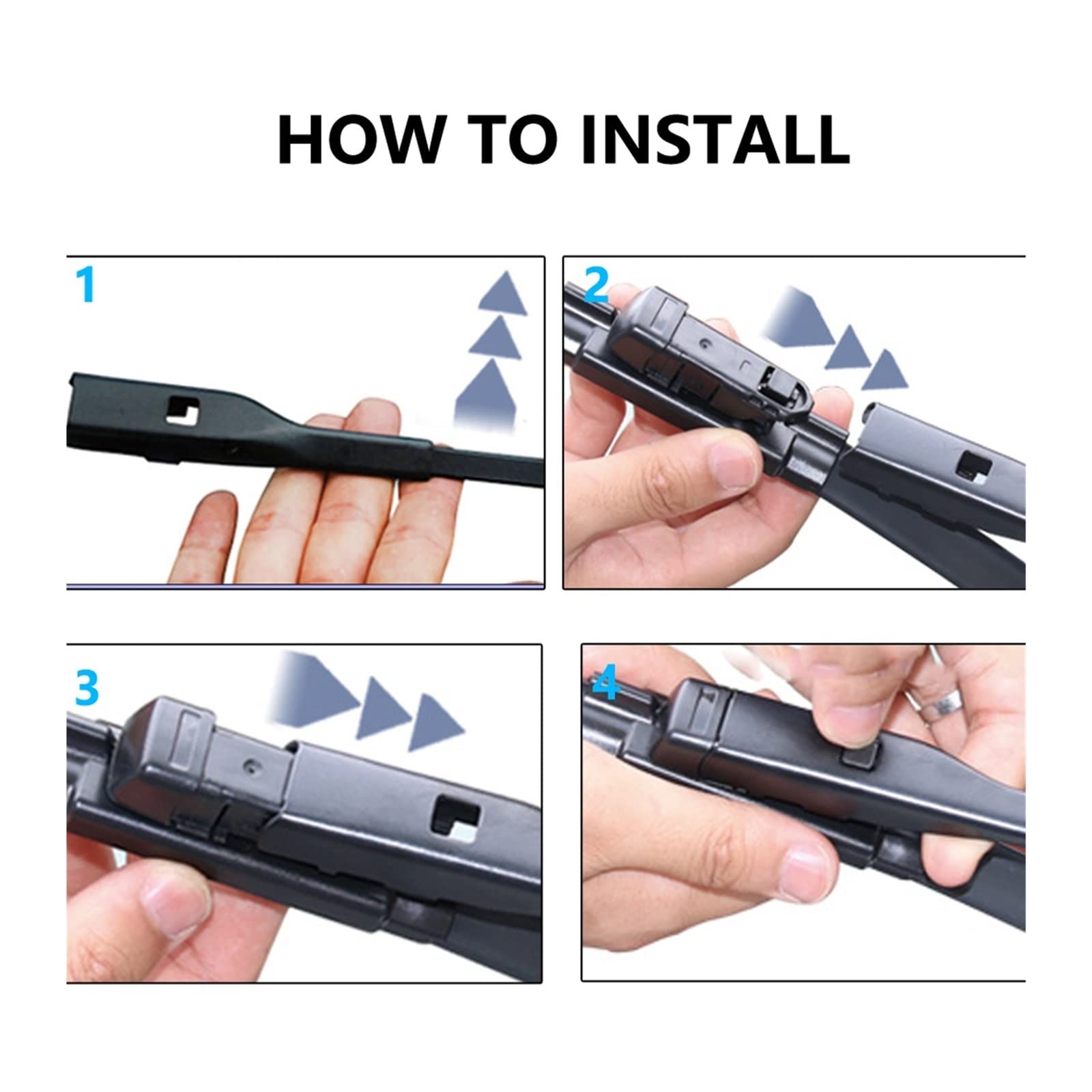 HOW TO INSTALL

1

2

3

4