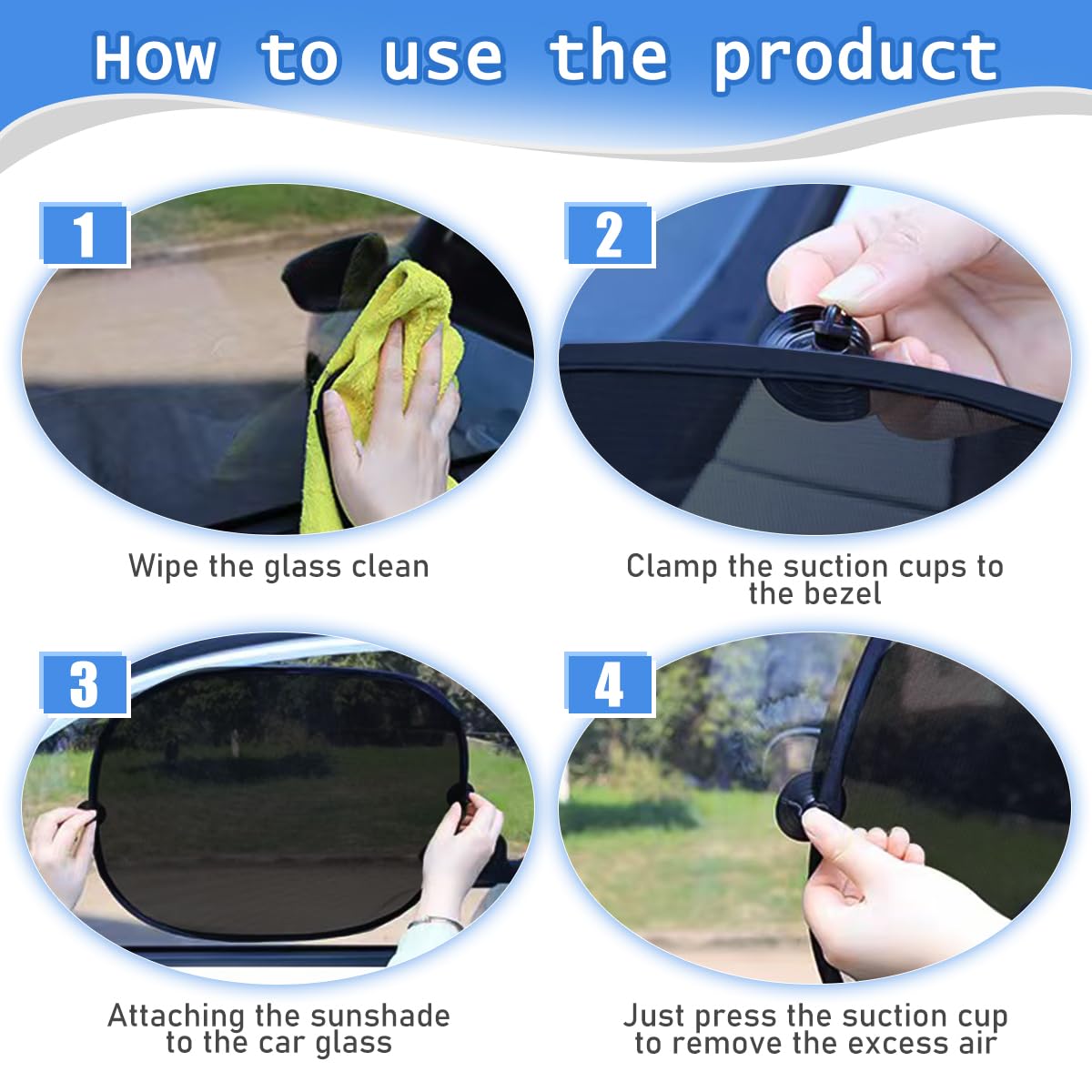 How to use the product

1

Wipe the glass clean

2

Clamp the suction cups to the bezel

3

Attaching the sunshade to the car glass

4

Just press the suction cup to remove the excess air