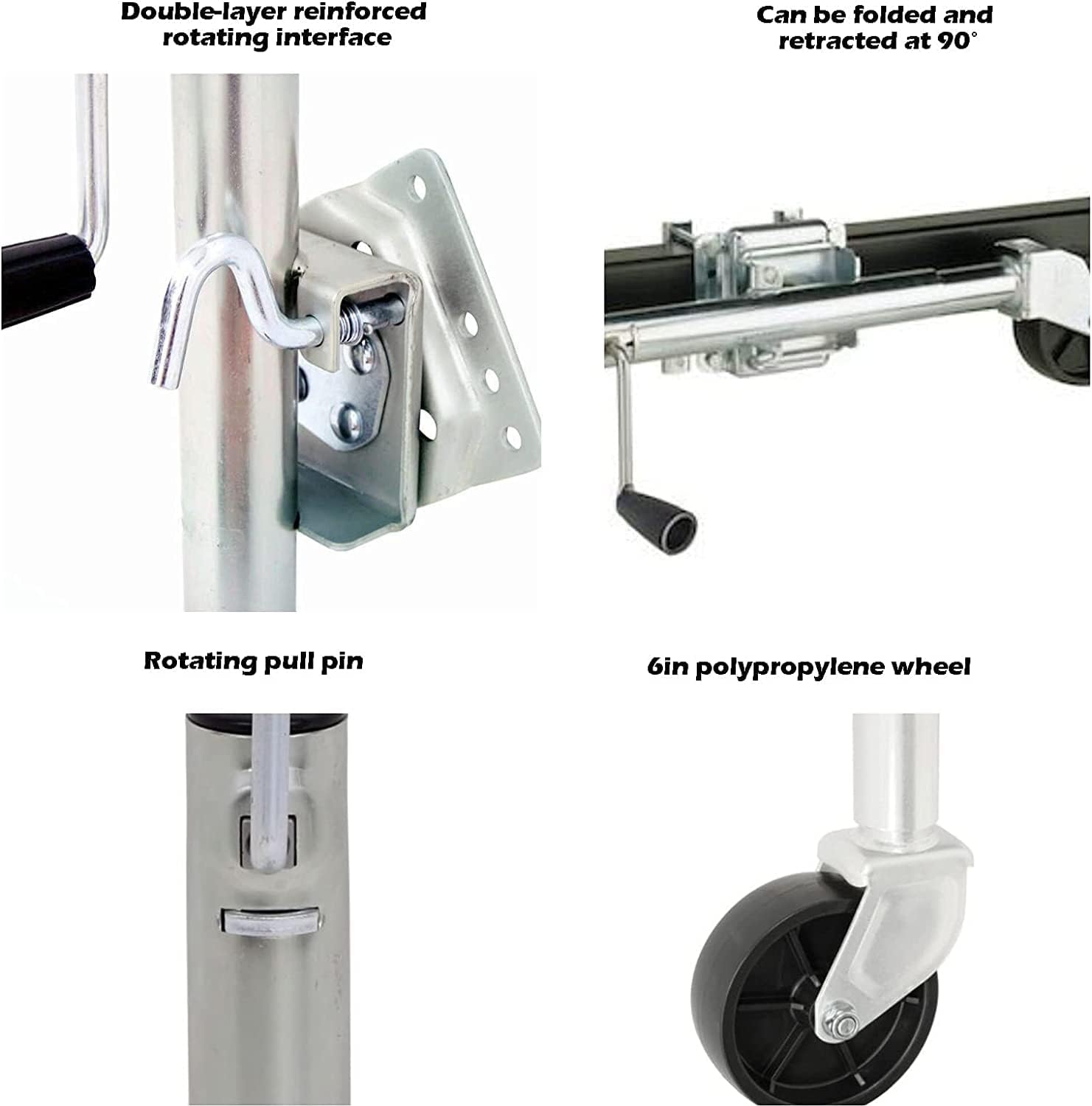 Double-layer reinforced rotating interface

Can be folded and retracted at 90°

Rotating pull pin

6in polypropylene wheel