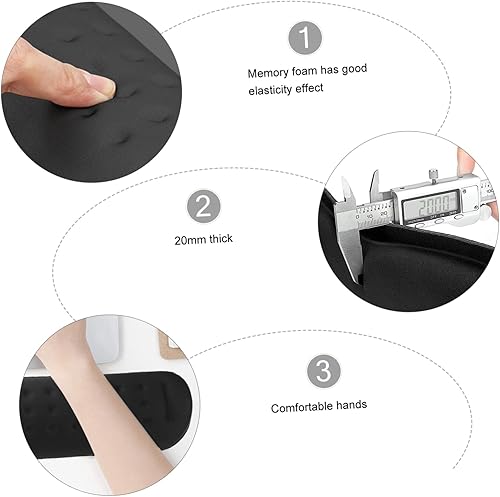 1

Memory foam has good elasticity effect

2

20mm thick

20.00

3

Comfortable hands