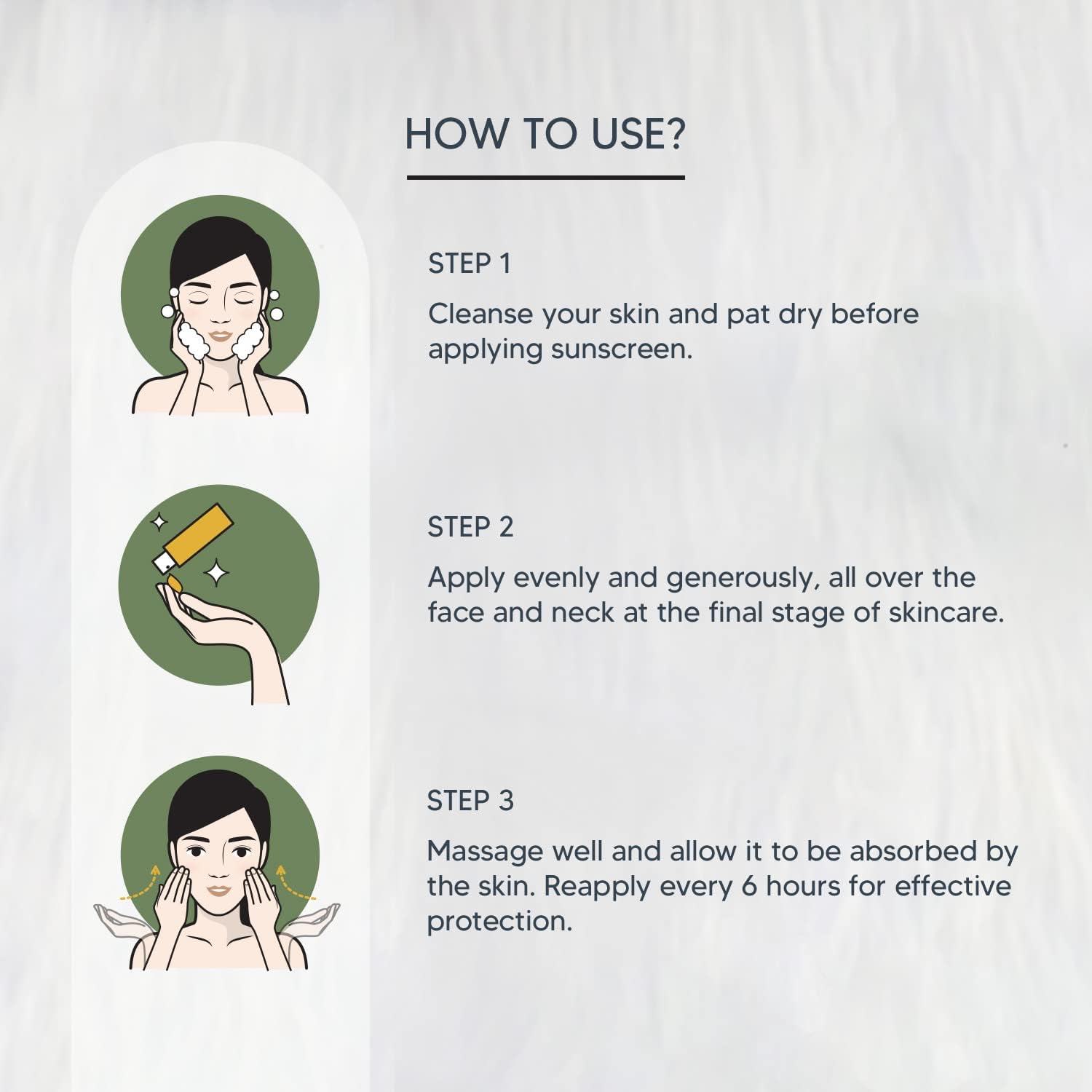 HOW TO USE?

STEP 1

Cleanse your skin and pat dry before applying sunscreen.

STEP 2

Apply evenly and generously, all over the face and neck at the final stage of skincare.

STEP 3

Massage well and allow it to be absorbed by the skin. Reapply every 6 hours for effective protection.