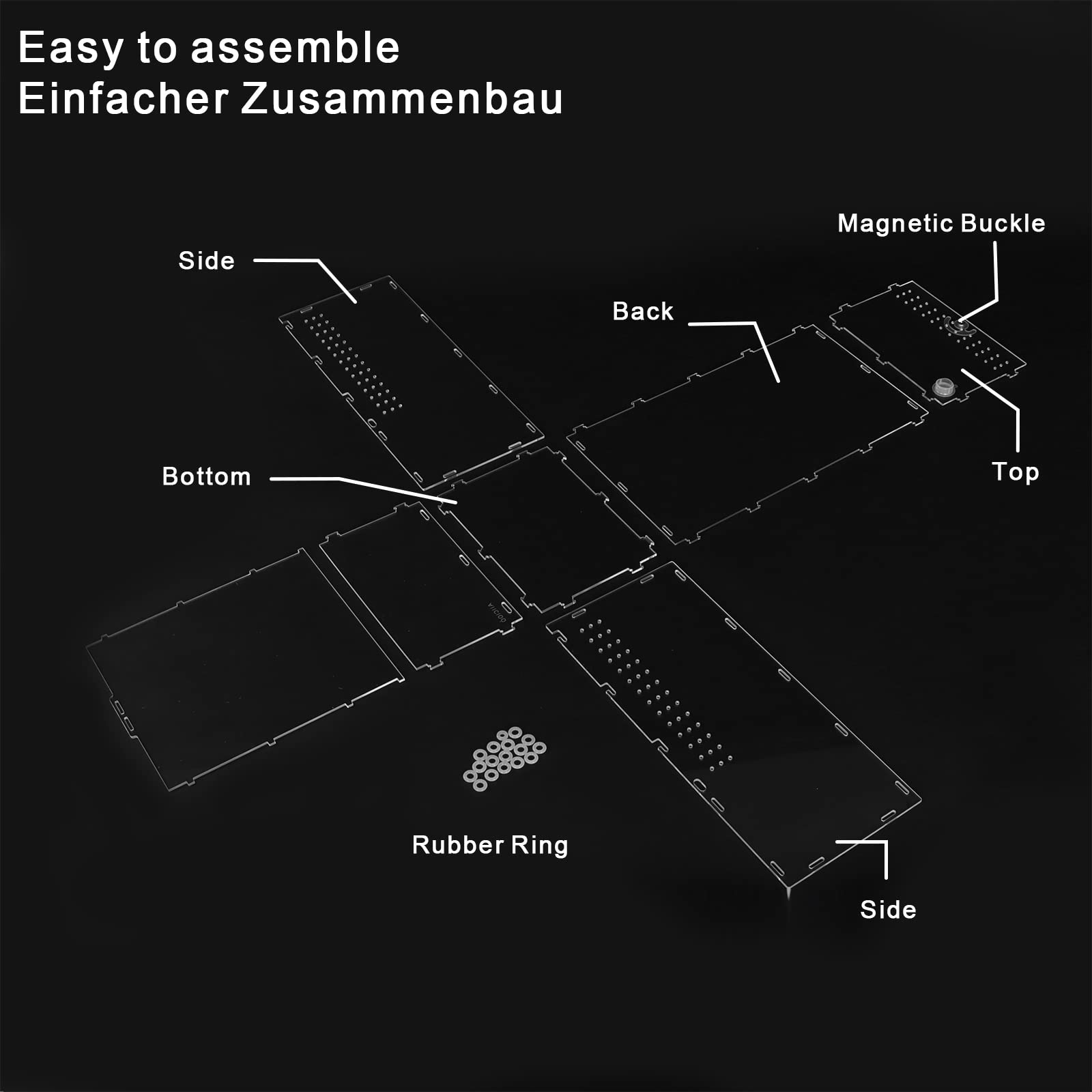 Easy to assemble
Einfacher Zusammenbau

Magnetic Buckle

Side

Back

Top

Bottom

Rubber Ring

Side