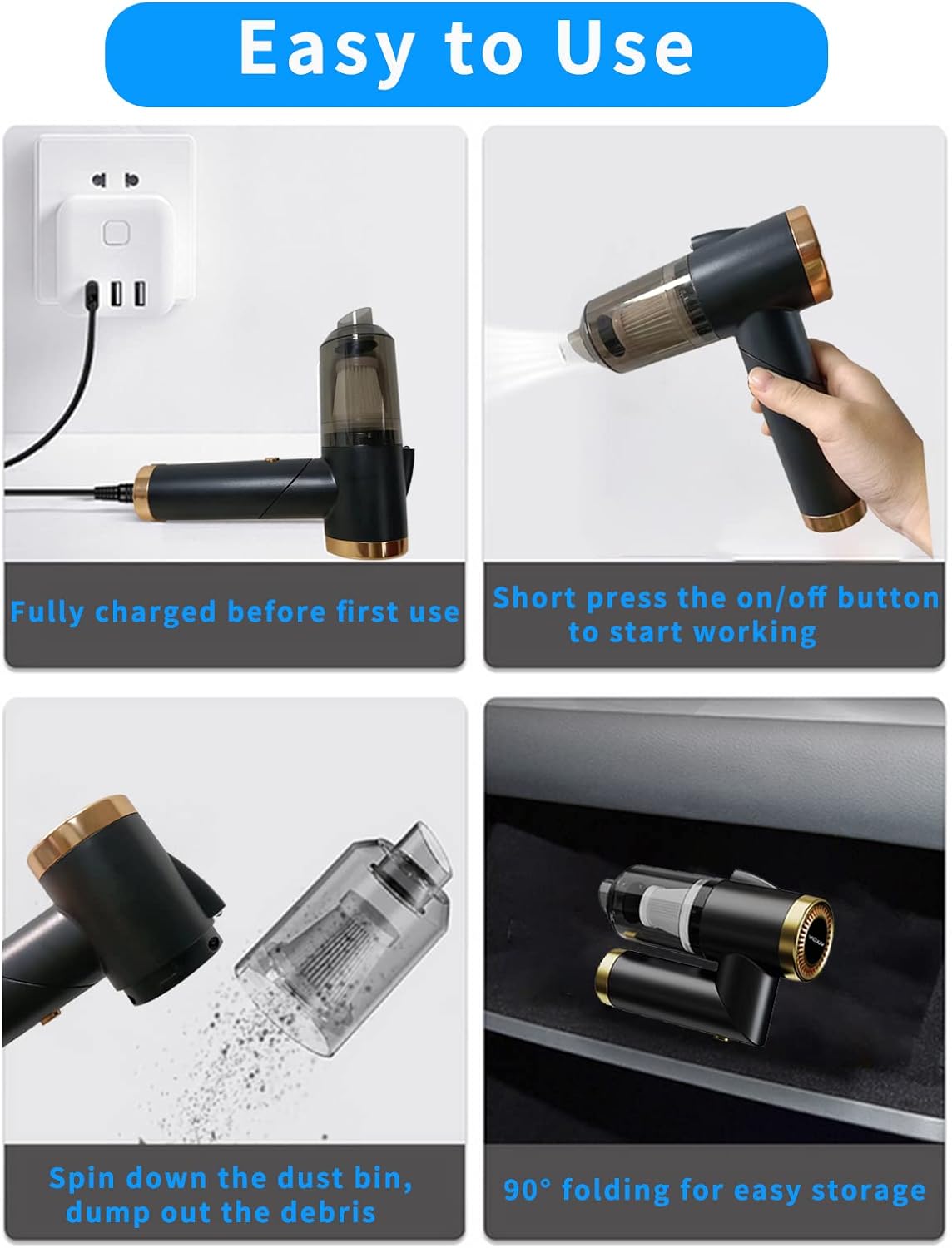 Easy to Use

Fully charged before first use

Short press the on/off button to start working

Spin down the dust bin, dump out the debris

90° folding for easy storage