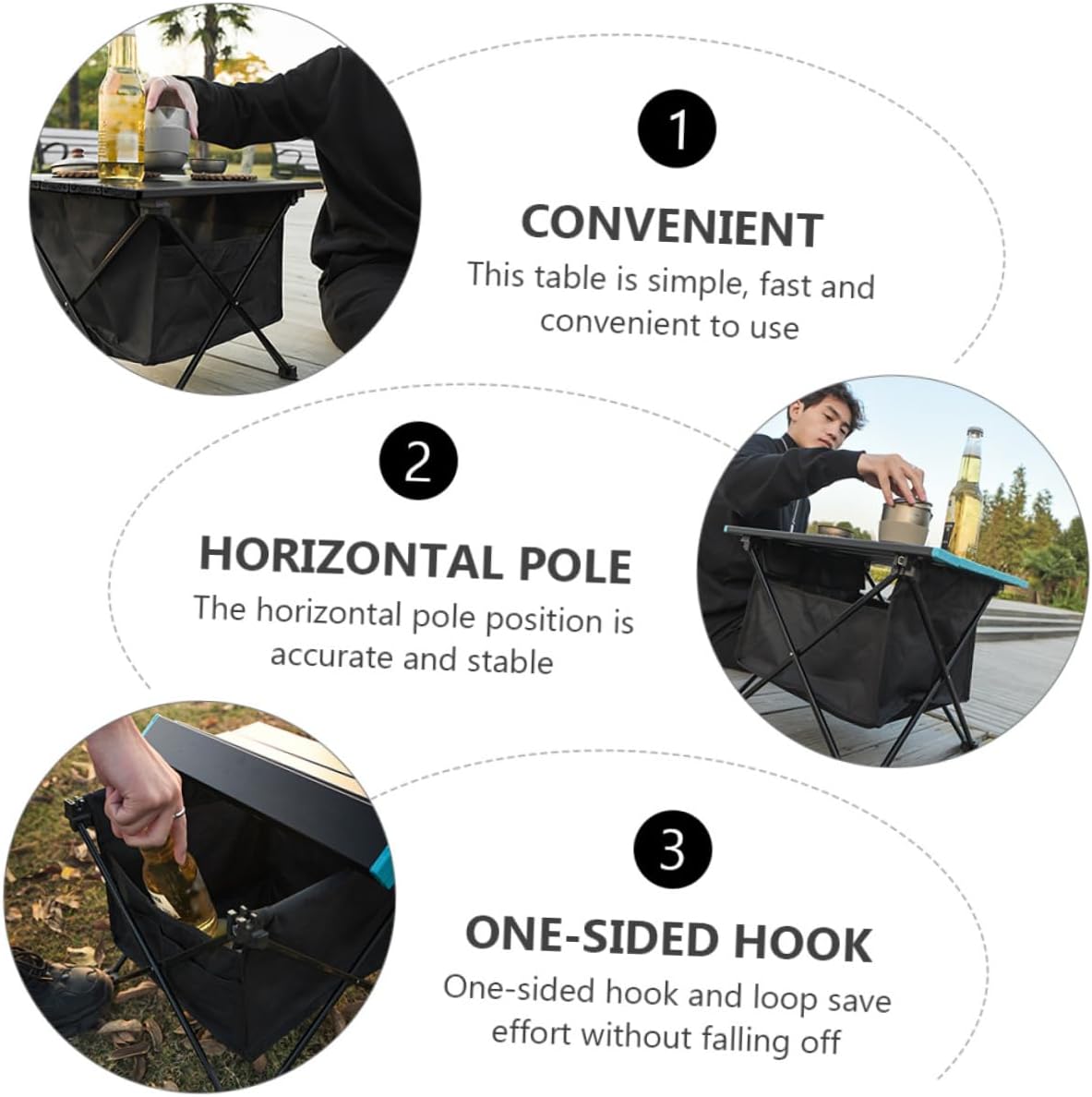 1

CONVENIENT

This table is simple, fast and convenient to use

2

HORIZONTAL POLE

The horizontal pole position is accurate and stable

3

ONE-SIDED HOOK

One-sided hook and loop save effort without falling off