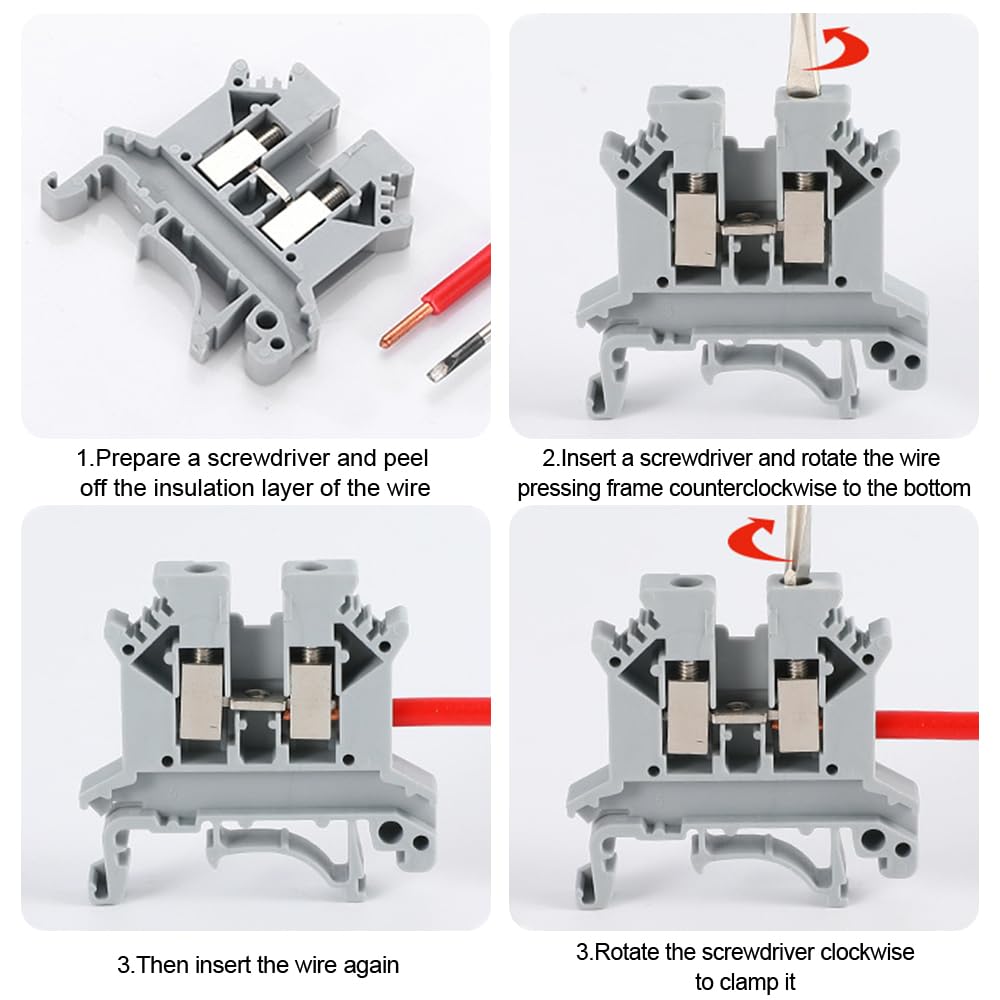 1.Prepare a screwdriver and peel off the insulation layer of the wire

2.Insert a screwdriver and rotate the wire pressing frame counterclockwise to the bottom

3.Then insert the wire again

3.Rotate the screwdriver clockwise to clamp it