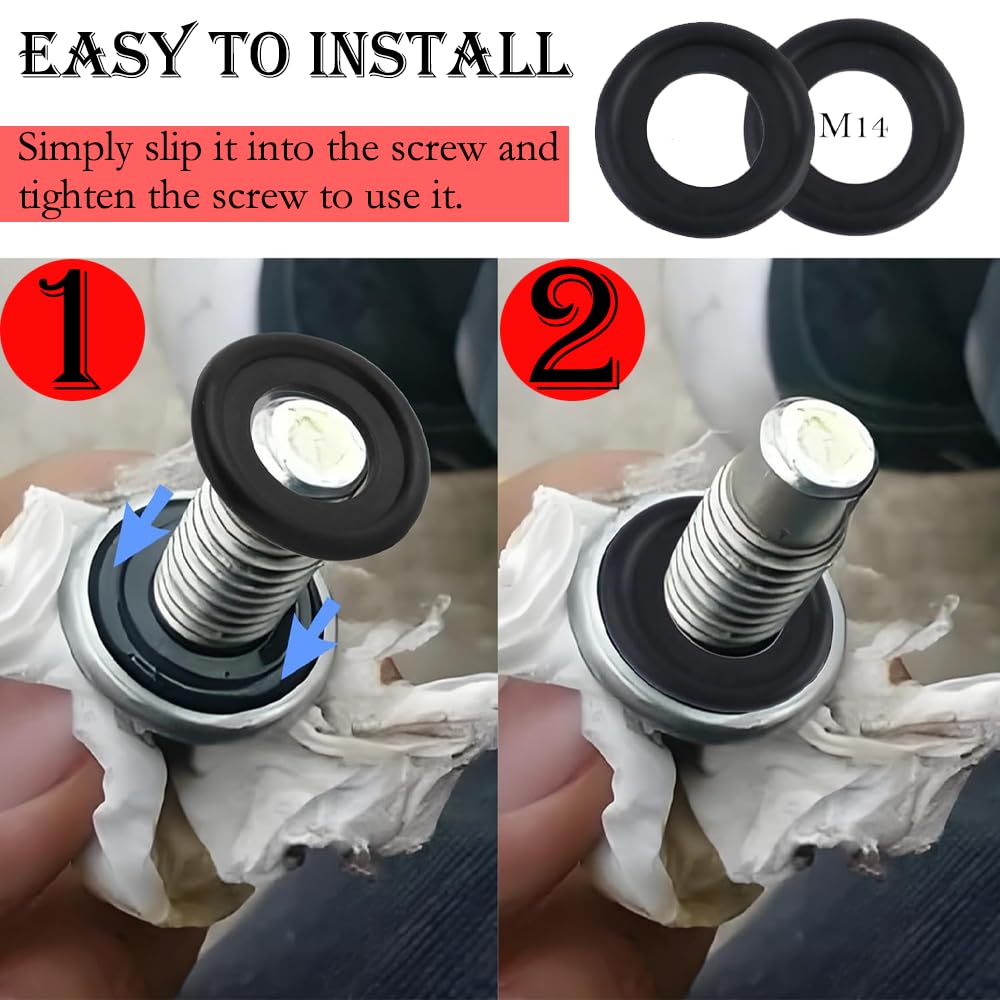 EASY TO INSTALL

Simply slip it into the screw and tighten the screw to use it.

M14

1

2