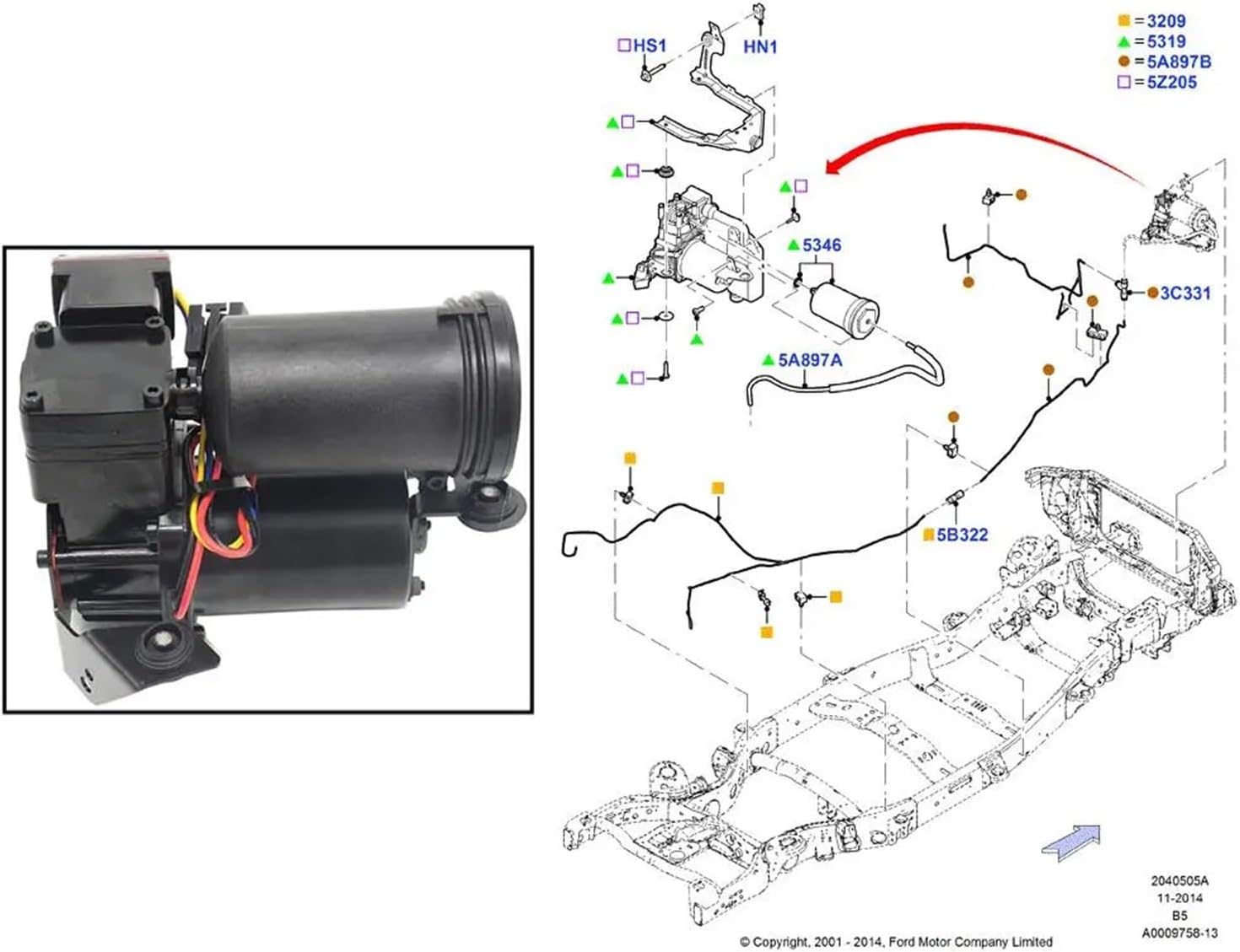 HS1
HN1
=3209
=5319
=5A897B
=5Z205
5346
3C331
5A897A
5B322
2040505A
11-2014
B5
A0009758-13
© Copyright, 2001 - 2014, Ford Motor Company Limited