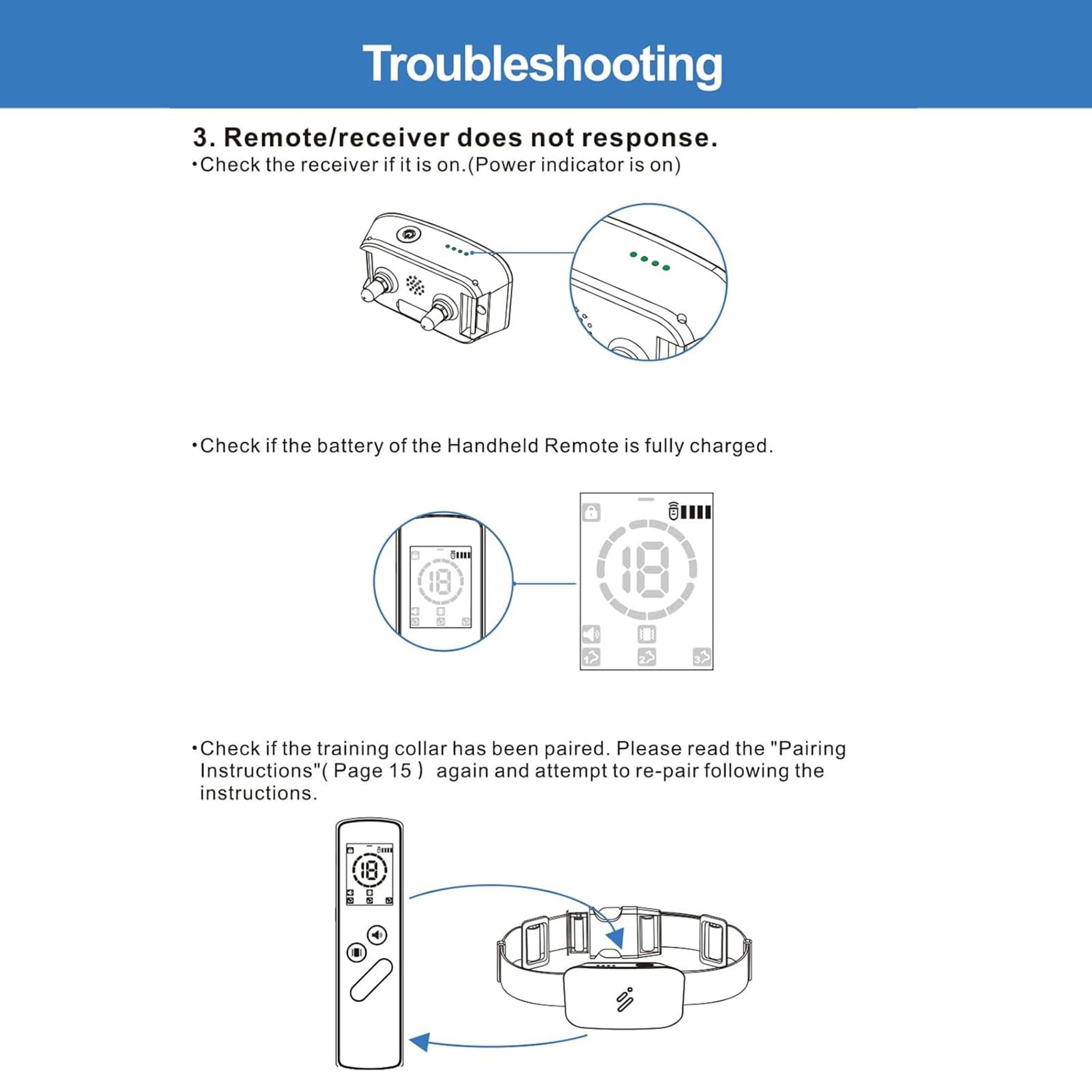 Troubleshooting

3. Remote/receiver does not response.
•Check the receiver if it is on.(Power indicator is on)

•Check if the battery of the Handheld Remote is fully charged.

18

18

•Check if the training collar has been paired. Please read the "Pairing Instructions"( Page 15 ) again and attempt to re-pair following the instructions.

18