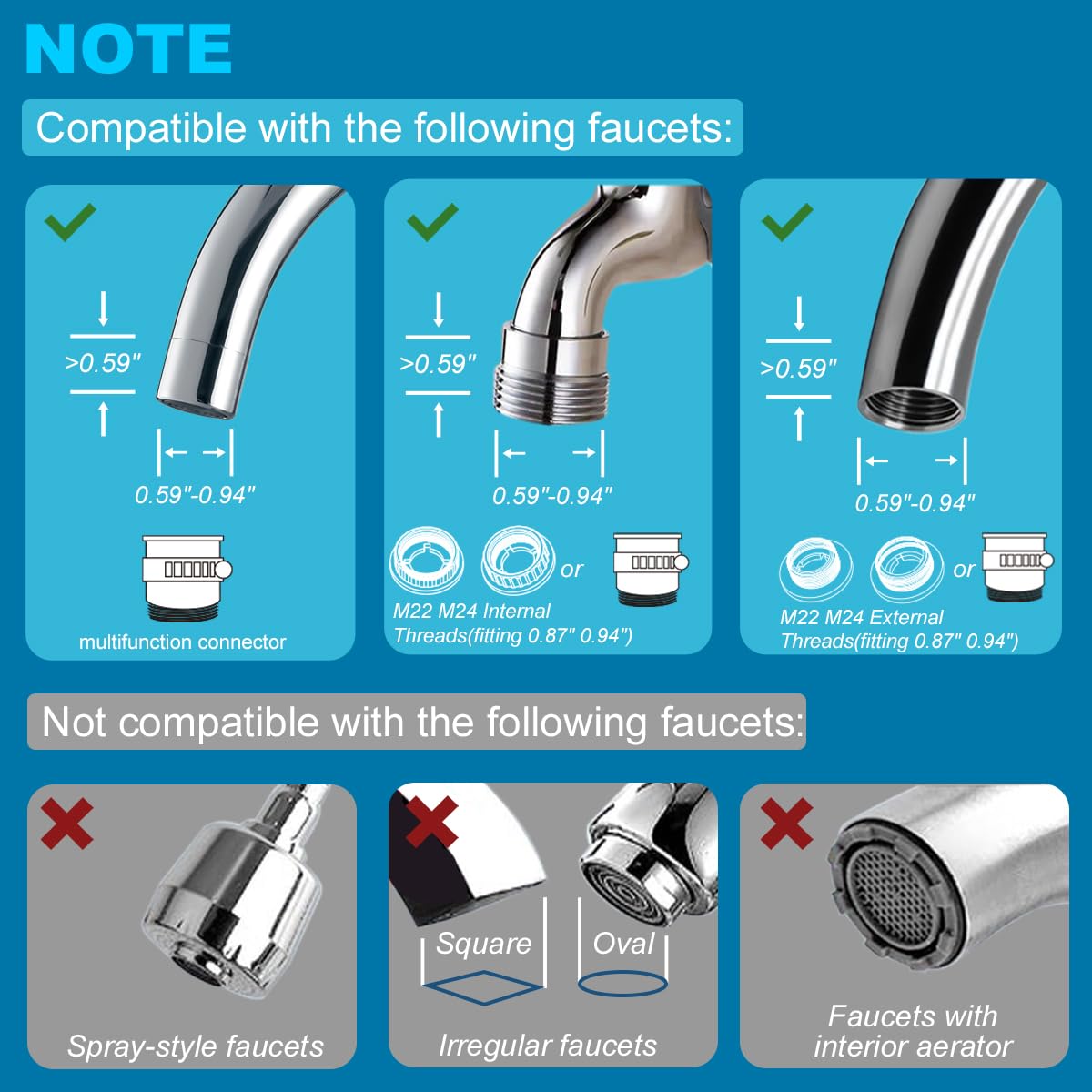 NOTE

Compatible with the following faucets:

>0.59"

0.59"-0.94"

multifunction connector

>0.59"

0.59"-0.94"

or

M22 M24 Internal Threads(fitting 0.87" 0.94")

>0.59"

0.59"-0.94"

or

M22 M24 External Threads(fitting 0.87" 0.94")

Not compatible with the following faucets:

Spray-style faucets

Square

Oval

Irregular faucets

Faucets with interior aerator