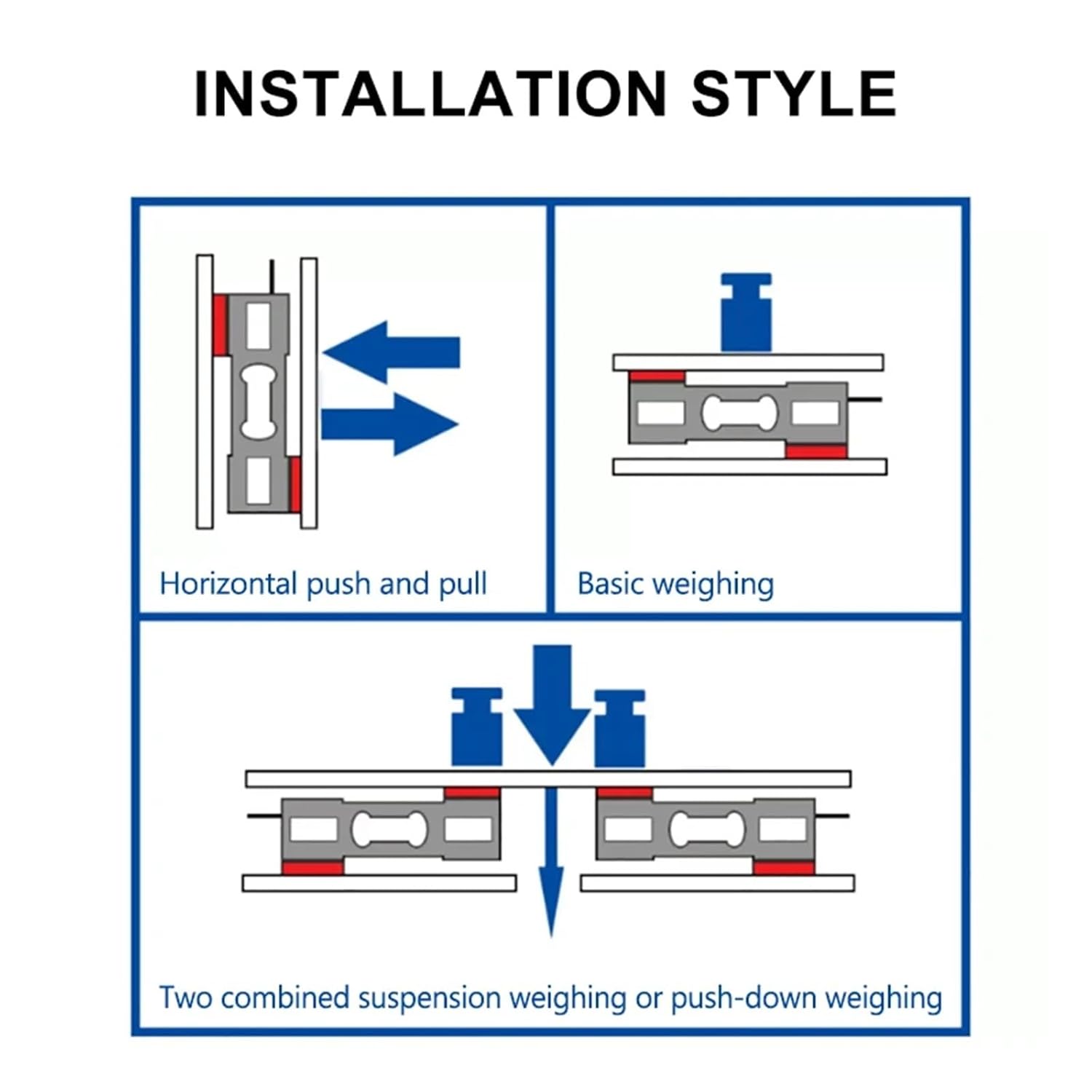 INSTALLATION STYLE

Horizontal push and pull

Basic weighing

Two combined suspension weighing or push-down weighing