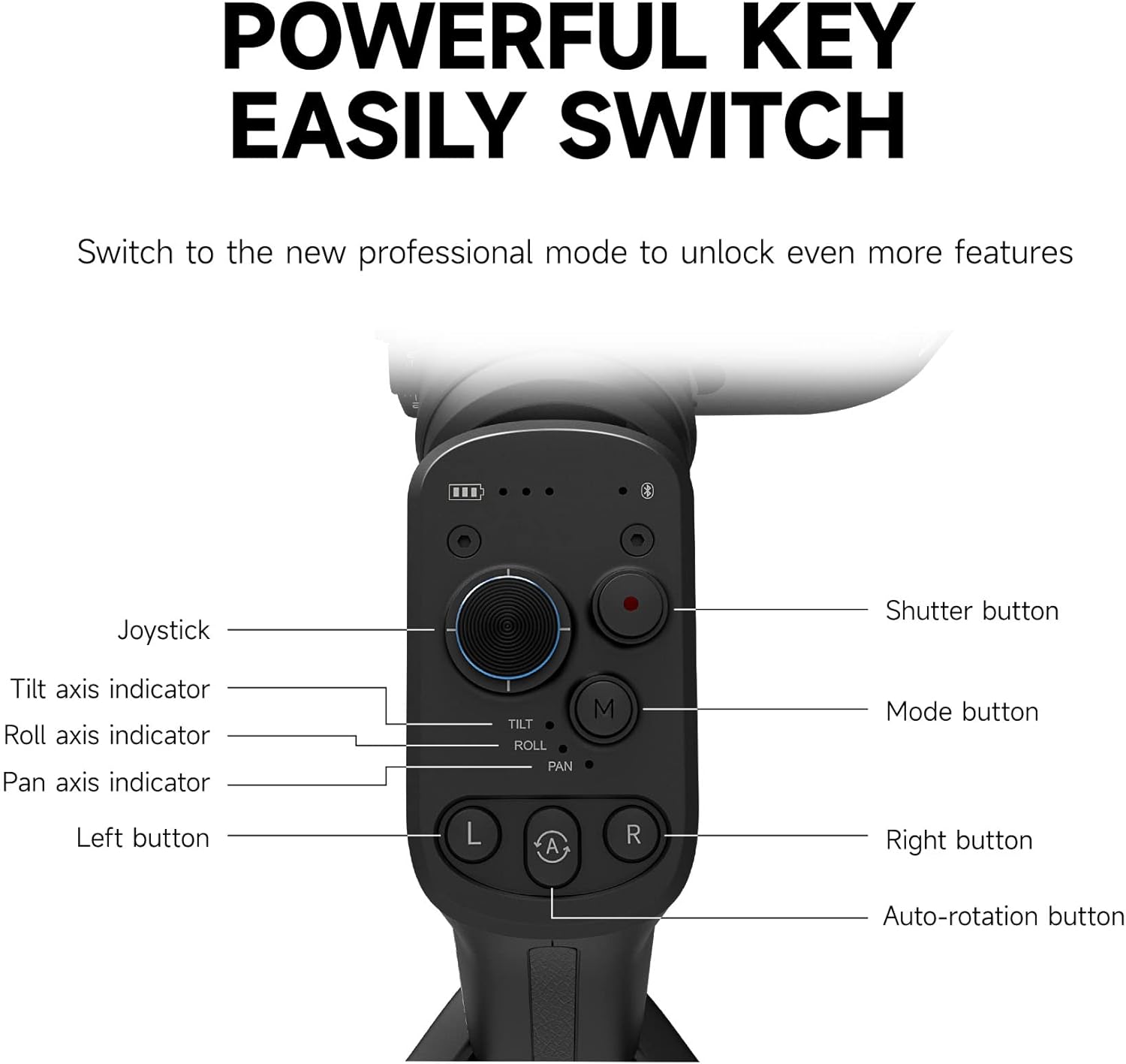 POWERFUL KEY
EASILY SWITCH

Switch to the new professional mode to unlock even more features

Joystick
Tilt axis indicator
Roll axis indicator
Pan axis indicator
Left button

TILT
ROLL
PAN

M
L
A
R

Shutter button
Mode button
Right button
Auto-rotation button