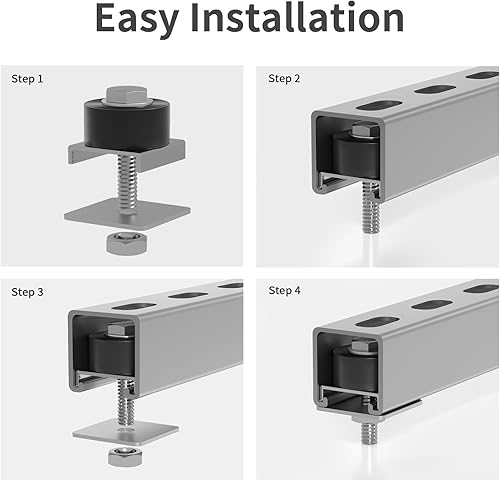 Easy Installation

Step 1

Step 2

Step 3

Step 4