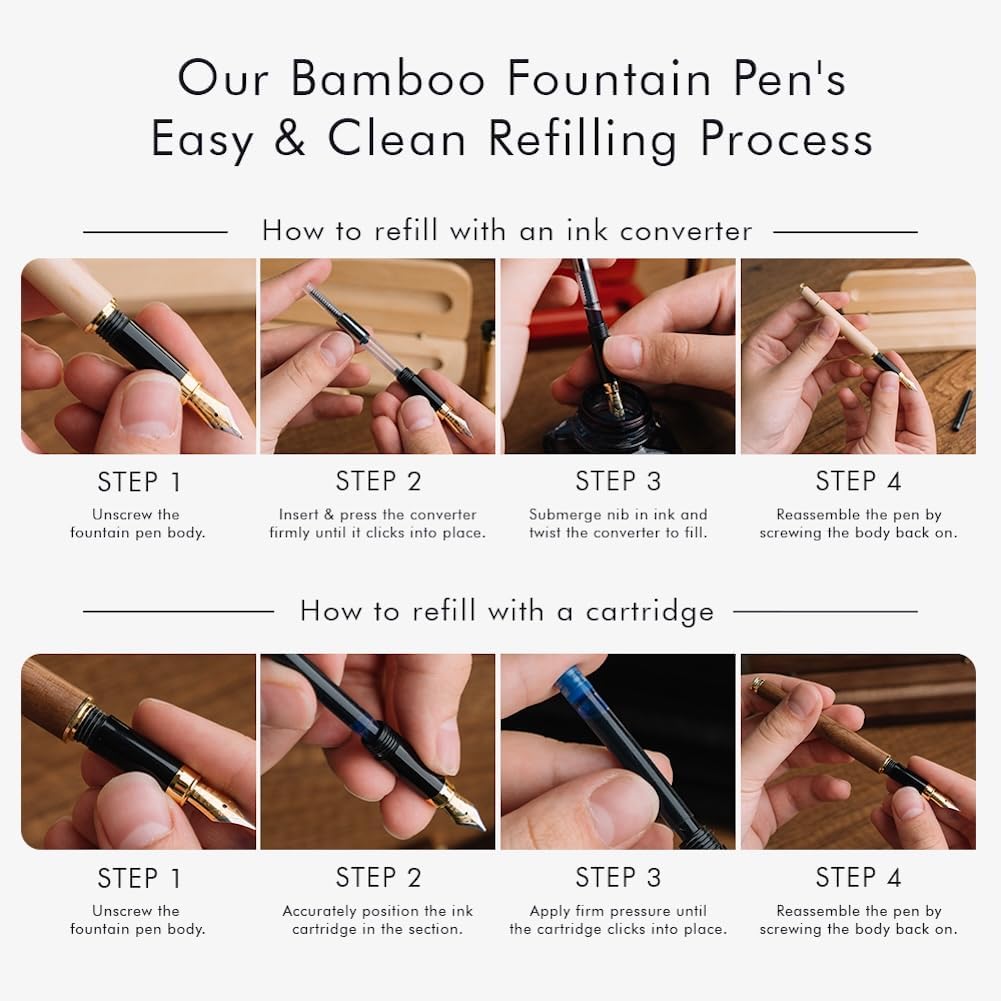 Our Bamboo Fountain Pen's
Easy & Clean Refilling Process

How to refill with an ink converter

STEP 1
Unscrew the fountain pen body.

STEP 2
Insert & press the converter firmly until it clicks into place.

STEP 3
Submerge nib in ink and twist the converter to fill.

STEP 4
Reassemble the pen by screwing the body back on.

How to refill with a cartridge

STEP 1
Unscrew the fountain pen body.

STEP 2
Accurately position the ink cartridge in the section.

STEP 3
Apply firm pressure until the cartridge clicks into place.

STEP 4
Reassemble the pen by screwing the body back on.