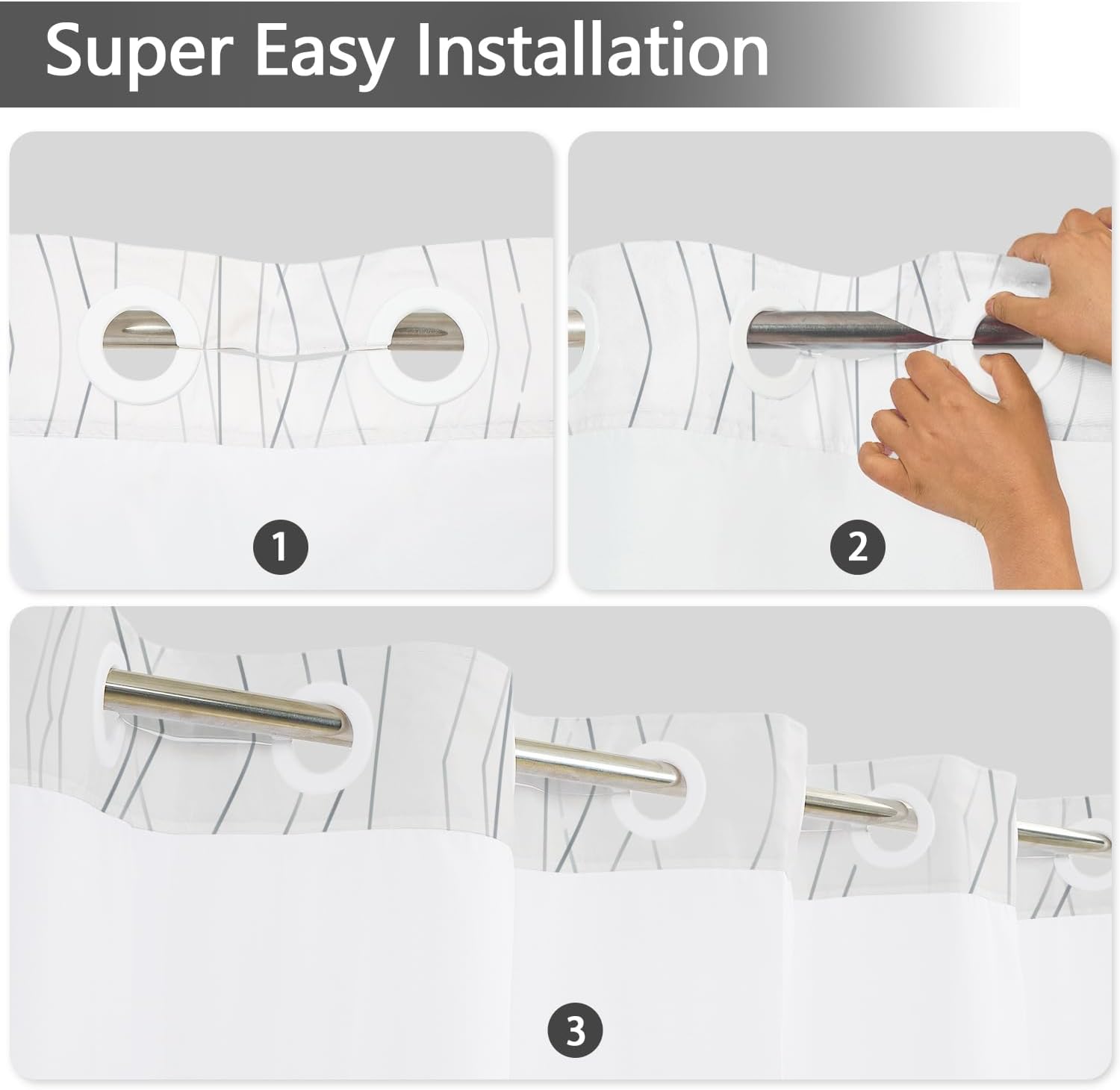 Super Easy Installation

1

2

3