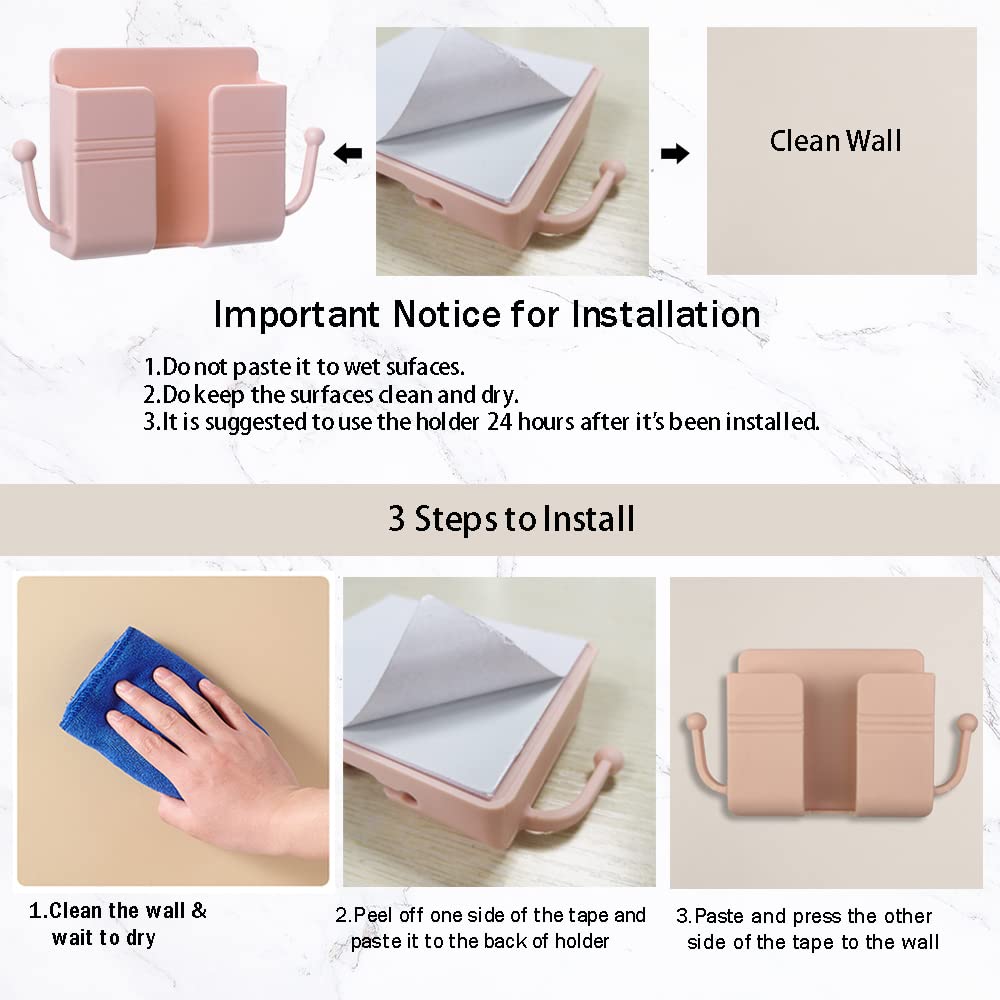 Clean Wall

Important Notice for Installation

1.Do not paste it to wet sufaces.
2.Do keep the surfaces clean and dry.
3.It is suggested to use the holder 24 hours after it's been installed.

3 Steps to Install

1.Clean the wall & wait to dry

2.Peel off one side of the tape and paste it to the back of holder

3.Paste and press the other side of the tape to the wall