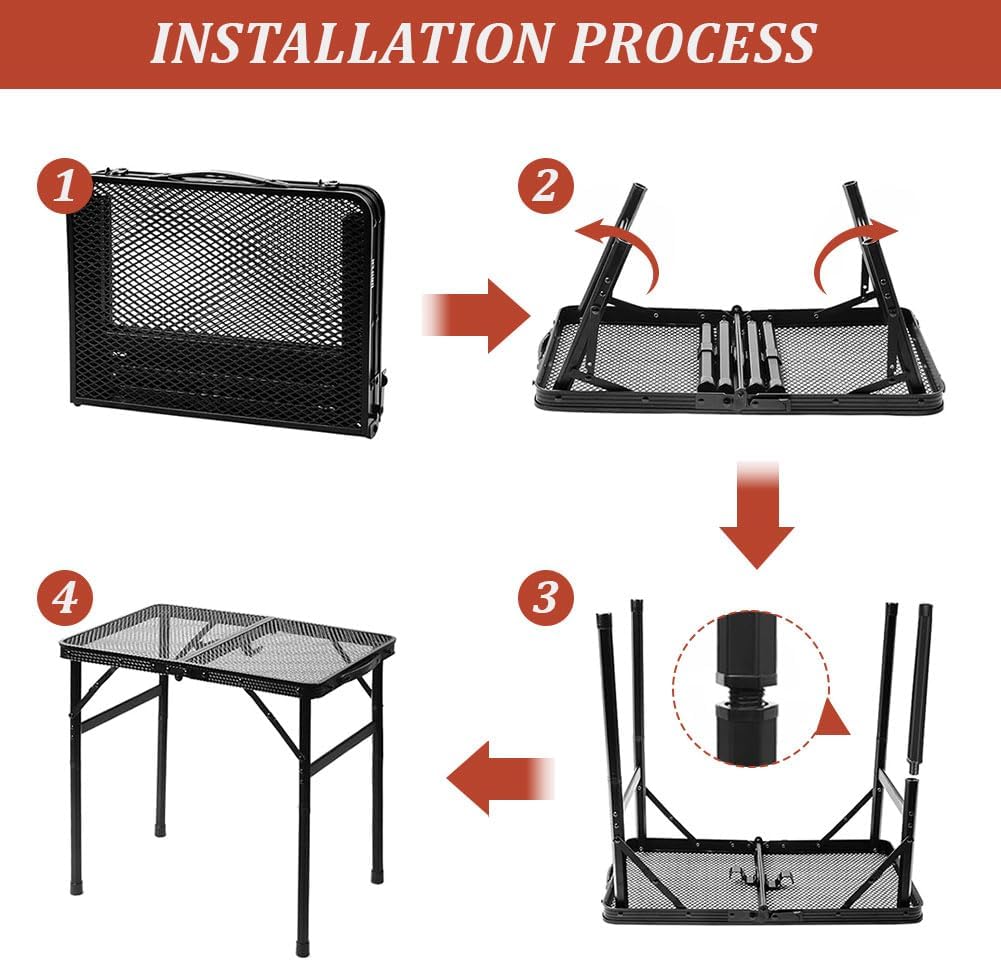 INSTALLATION PROCESS

1

2

3

4