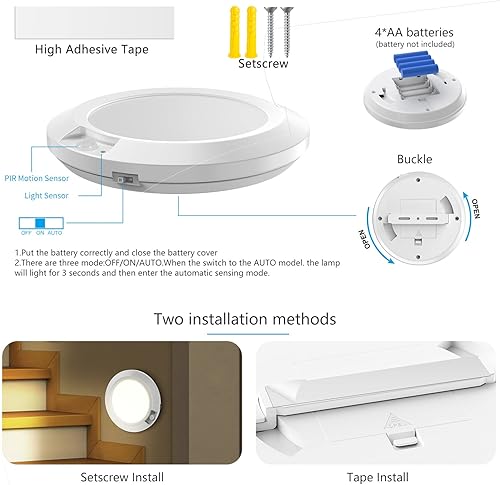 High Adhesive Tape

Setscrew

4*AA batteries
(battery not included)

PIR Motion Sensor

Light Sensor

OFF ON AUTO

Buckle

OPEN

OPEN

1.Put the battery correctly and close the battery cover
2.There are three mode:OFF/ON/AUTO.When the switch to the AUTO model. the lamp will light for 3 seconds and then enter the automatic sensing mode.

Two installation methods

Setscrew Install

Tape Install