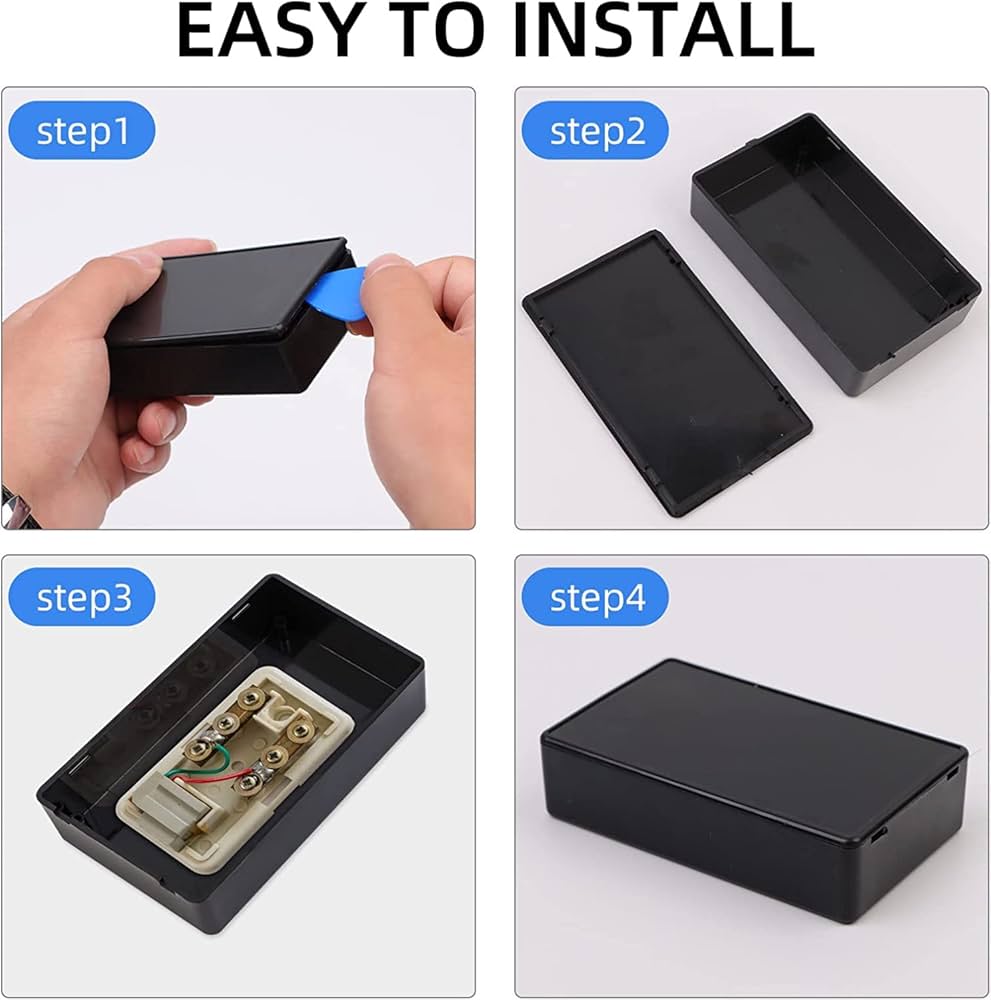 EASY TO INSTALL

step1

step2

step3

step4