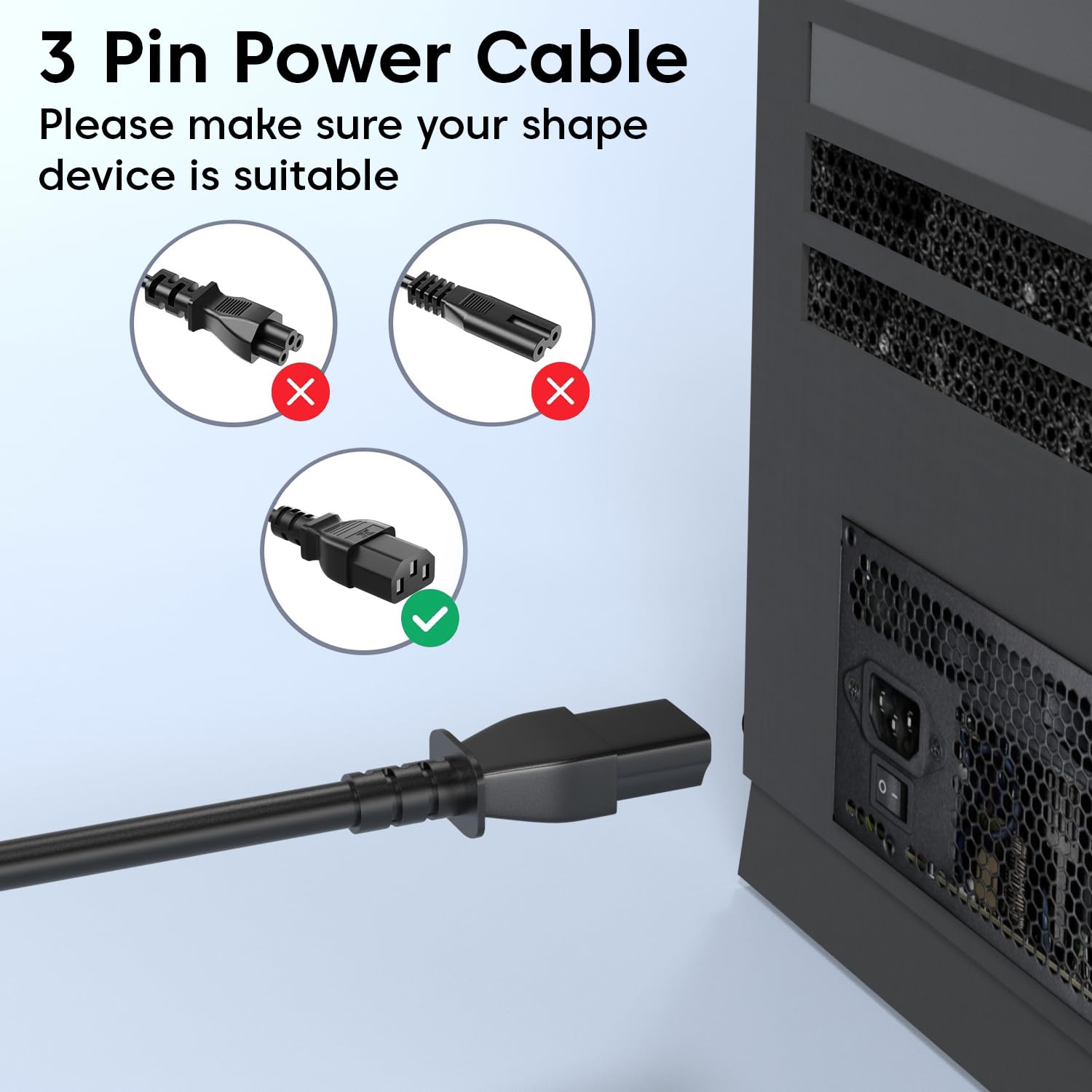 3 Pin Power Cable
Please make sure your shape device is suitable