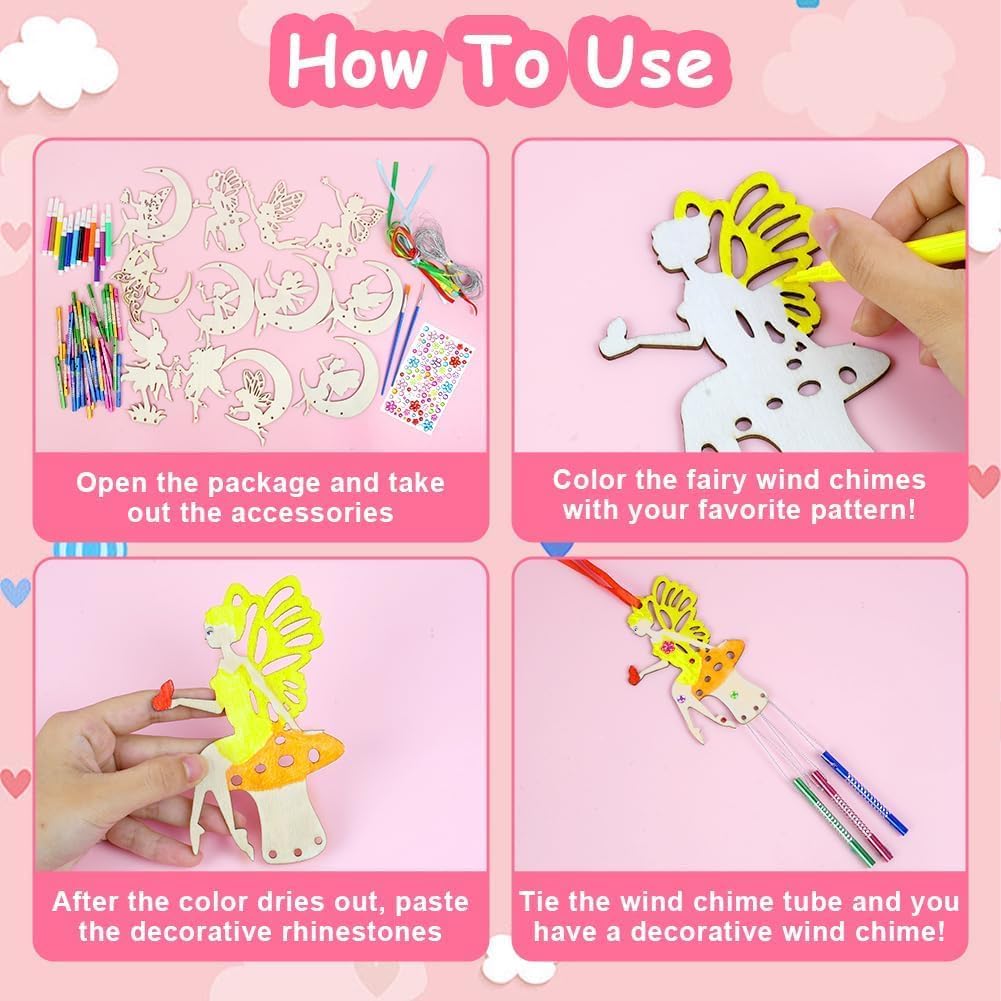 How To Use

Open the package and take out the accessories

Color the fairy wind chimes with your favorite pattern!

After the color dries out, paste the decorative rhinestones

Tie the wind chime tube and you have a decorative wind chime!