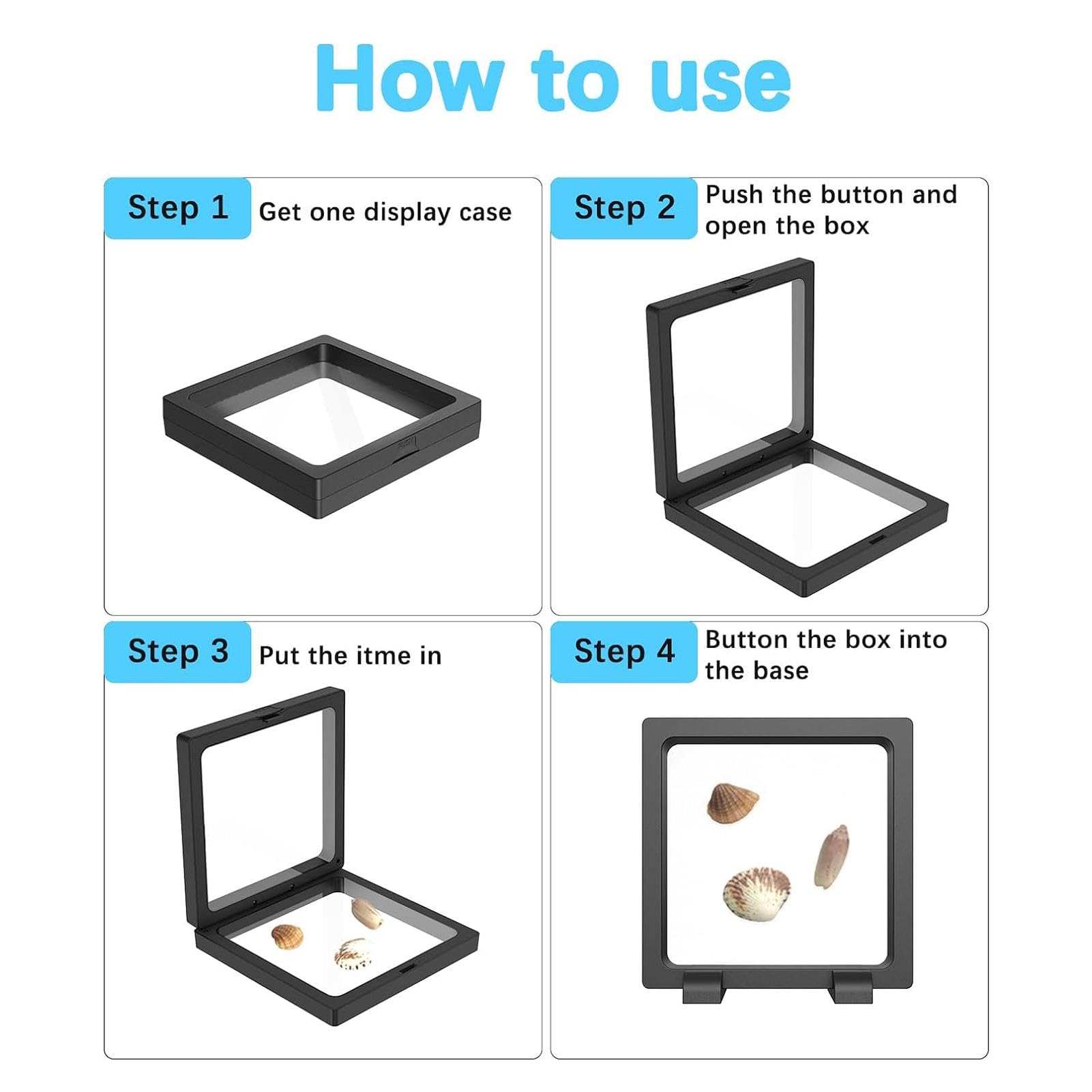 How to use

Step 1 Get one display case

Step 2 Push the button and open the box

Step 3 Put the itme in

Step 4 Button the box into the base