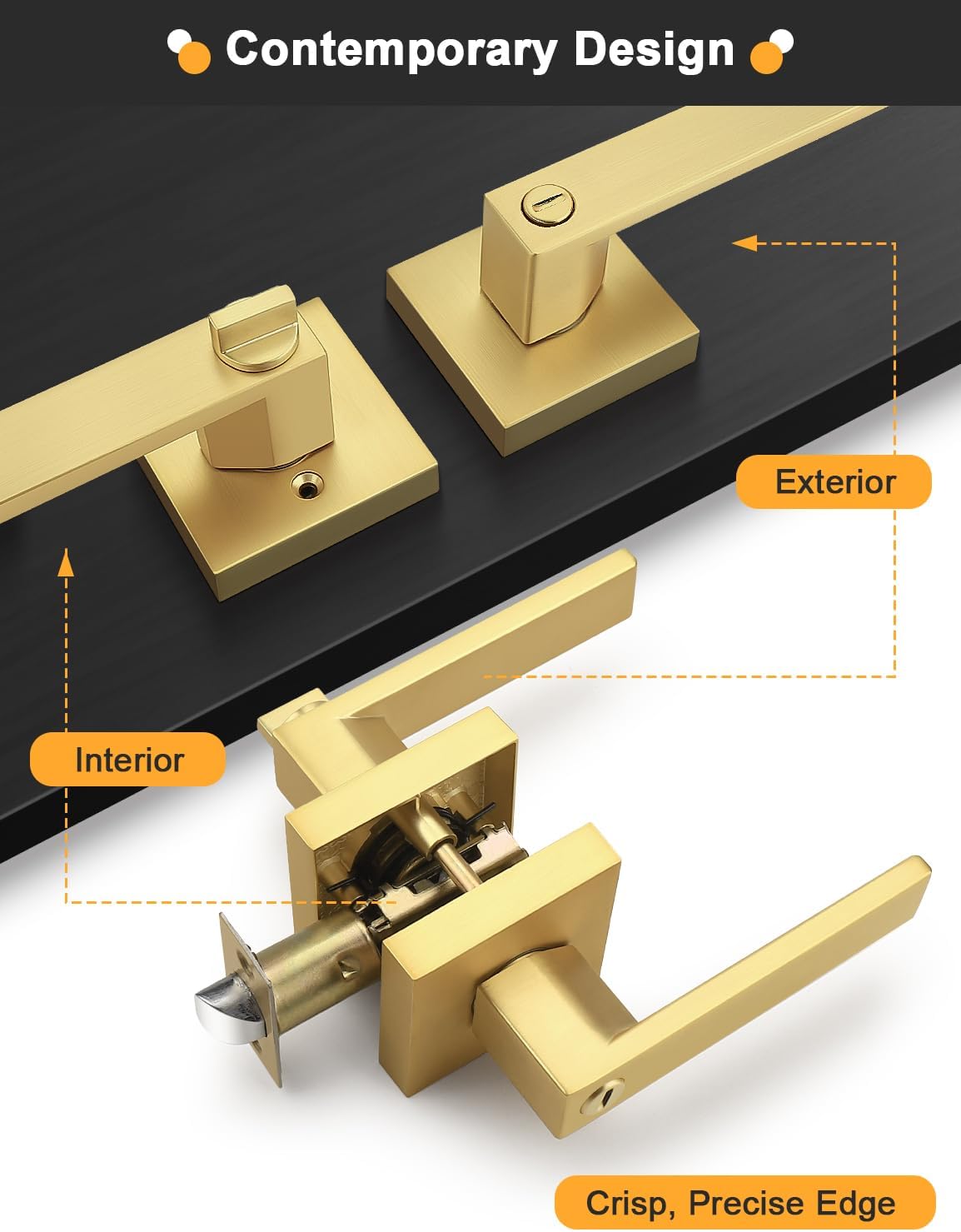 Contemporary Design

Exterior

Interior

Crisp, Precise Edge